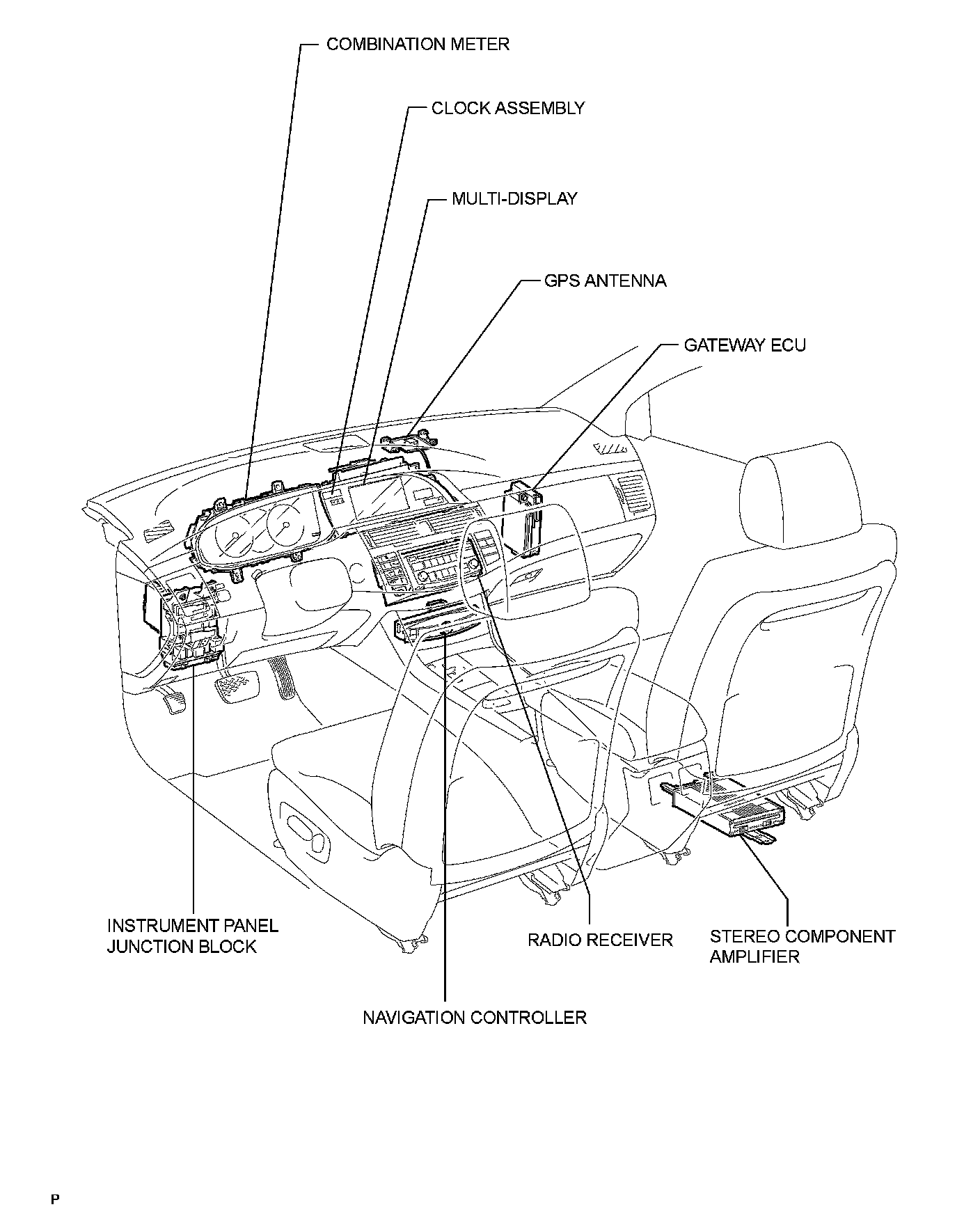 COMBINATION METER

CLOCK ASSEMBLY

MULTI-DISPLAY

GPS ANTENNA

GATEWAY ECU

INSTRUMENT PANEL JUNCTION BLOCK

RADIO RECEIVER

STEREO COMPONENT AMPLIFIER

NAVIGATION CONTROLLER

P