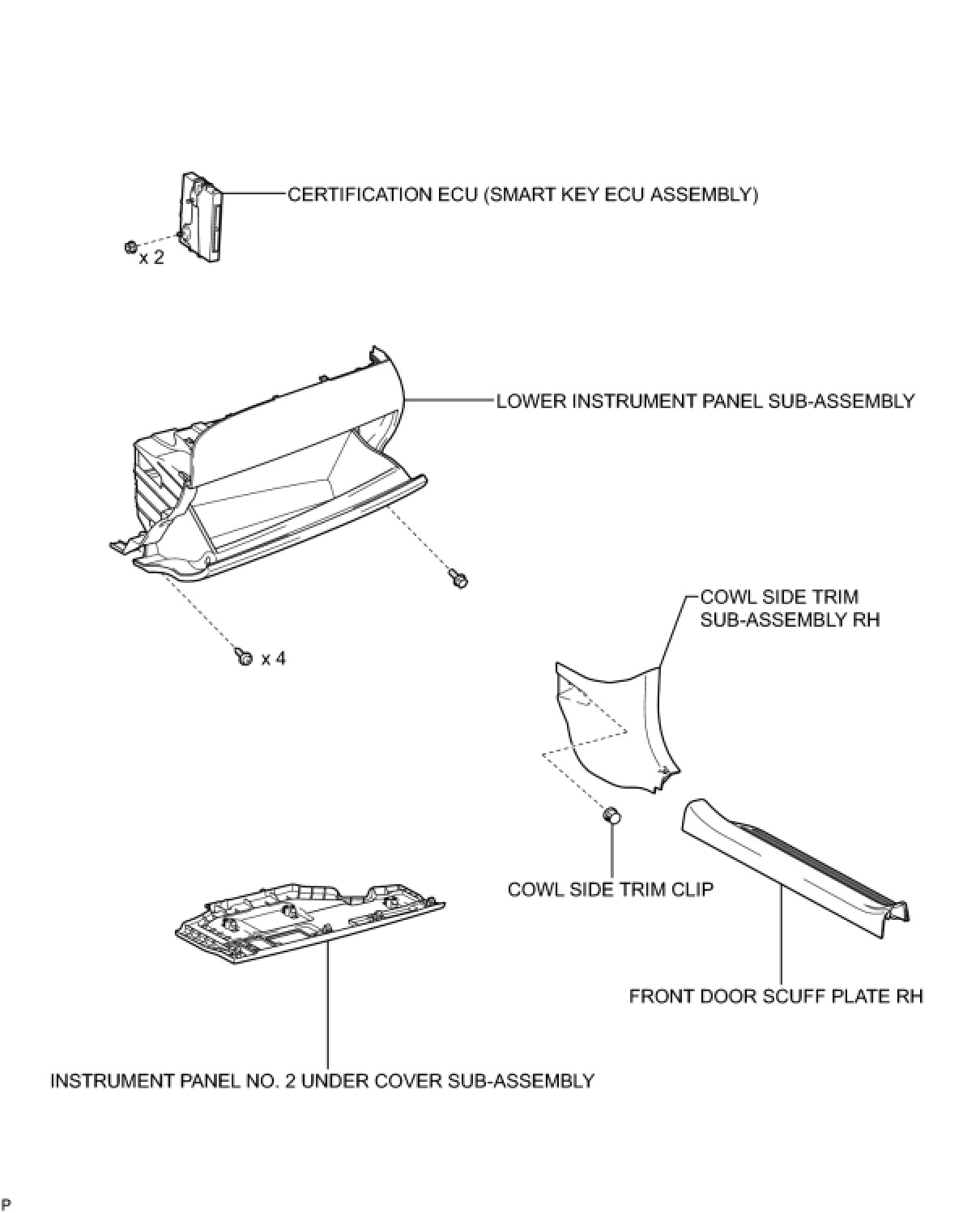 CERTIFICATION ECU (SMART KEY ECU ASSEMBLY)

x 2

LOWER INSTRUMENT PANEL SUB-ASSEMBLY

x 4

COWL SIDE TRIM SUB-ASSEMBLY RH

COWL SIDE TRIM CLIP

FRONT DOOR SCUFF PLATE RH

INSTRUMENT PANEL NO. 2 UNDER COVER SUB-ASSEMBLY

P