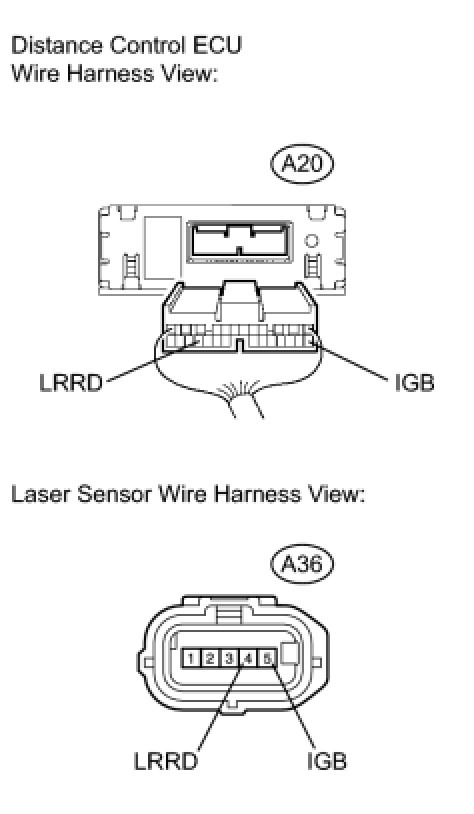 Distance Control ECU
Wire Harness View:

A20

LRRD

IGB

Laser Sensor Wire Harness View:

A36

1 2 3 4 5

LRRD

IGB