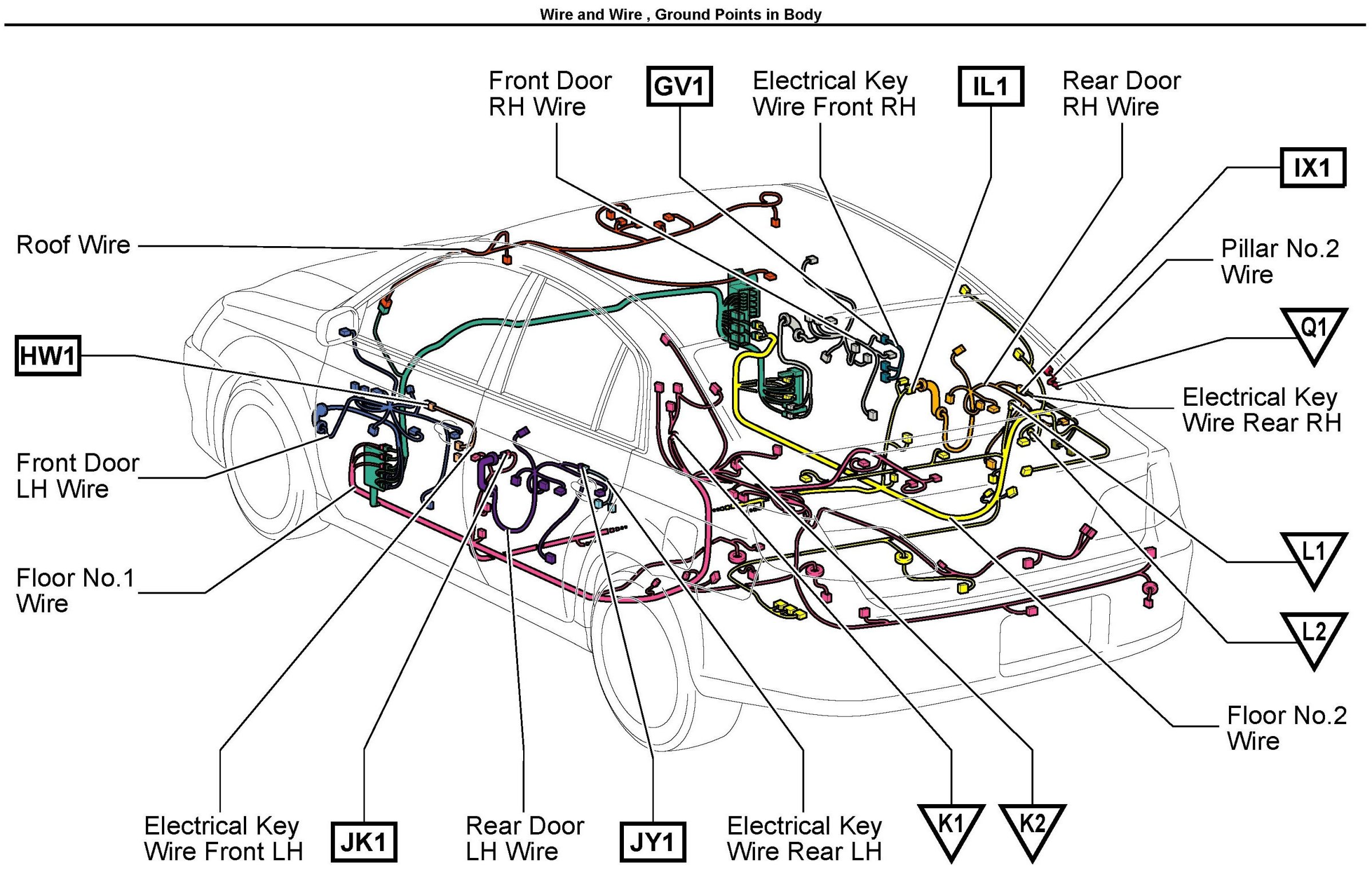 Wire and Wire , Ground Points in Body

Front Door RH Wire

GV1

Electrical Key Wire Front RH

IL1

Rear Door RH Wire

IX1

Roof Wire

Pillar No.2 Wire

Q1

HW1

Electrical Key Wire Rear RH

Front Door LH Wire

Floor No.1 Wire

L1

L2

Floor No.2 Wire

Electrical Key Wire Front LH

JK1

Rear Door LH Wire

JY1

Electrical Key Wire Rear LH

K1

K2