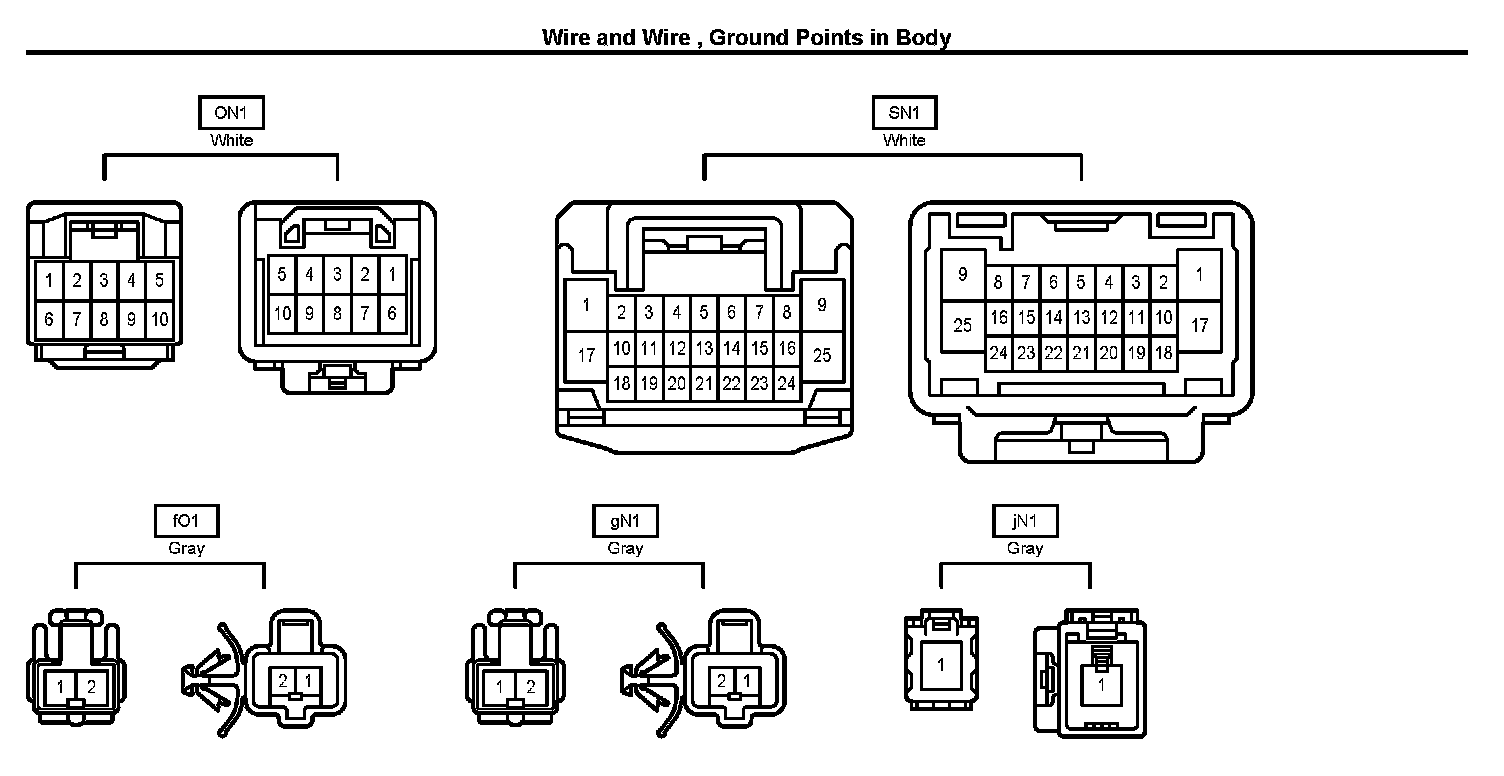 Wire and Wire , Ground Points in Body

ON1
White

1 2 3 4 5
6 7 8 9 10

5 4 3 2 1
10 9 8 7 6

SN1
White

1 2 3 4 5 6 7 8 9
17 10 11 12 13 14 15 16 25
18 19 20 21 22 23 24

9 8 7 6 5 4 3 2 1
25 16 15 14 13 12 11 10 17
24 23 22 21 20 19 18

fO1
Gray

1 2

2 1

gN1
Gray

1 2

2 1

jN1
Gray

1

1