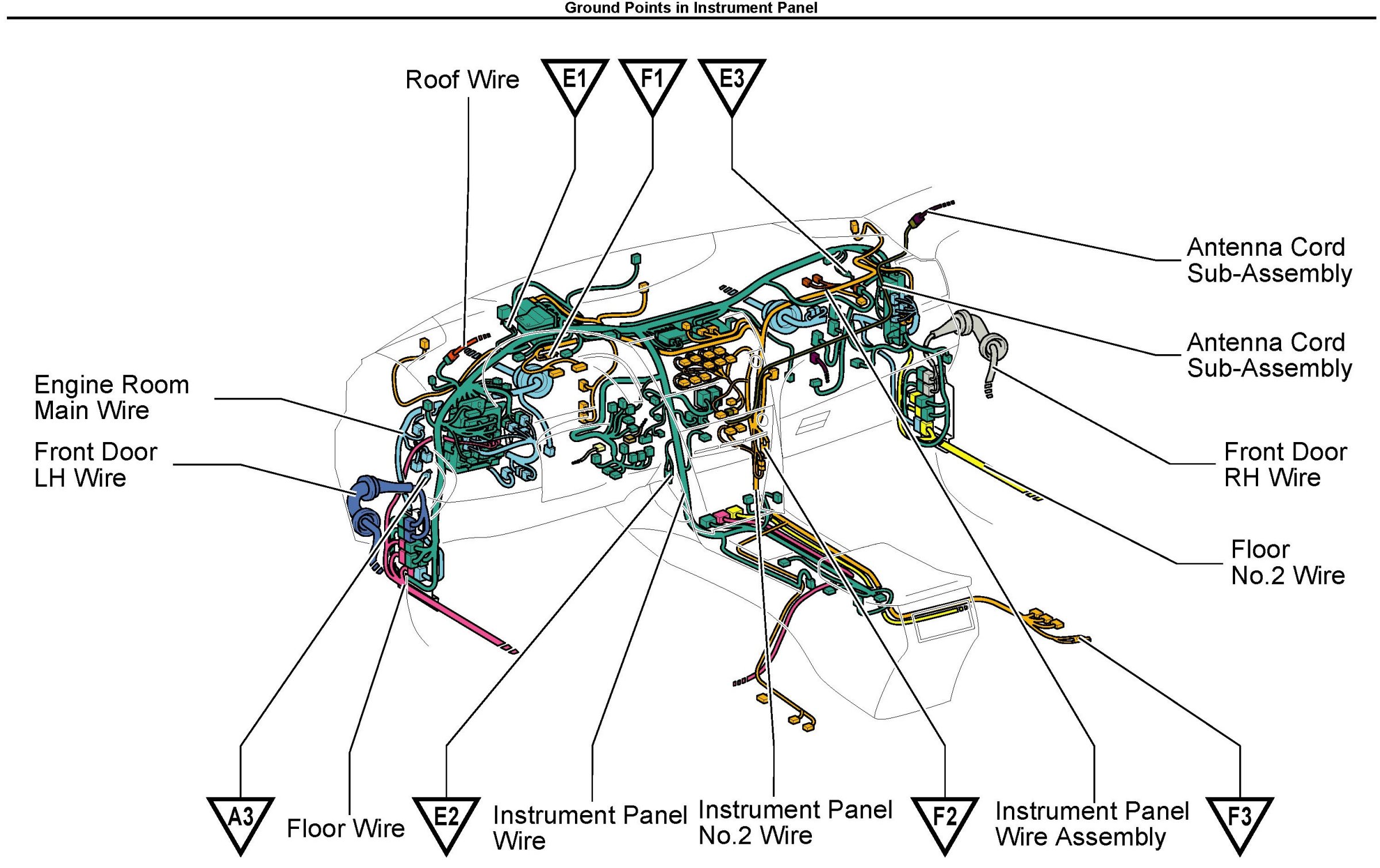 Ground Points in Instrument Panel

Roof Wire

E1

F1

E3

Antenna Cord Sub-Assembly

Antenna Cord Sub-Assembly

Engine Room Main Wire

Front Door LH Wire

Front Door RH Wire

Floor No.2 Wire

A3

Floor Wire

E2

Instrument Panel Wire

Instrument Panel No.2 Wire

F2

Instrument Panel Wire Assembly

F3