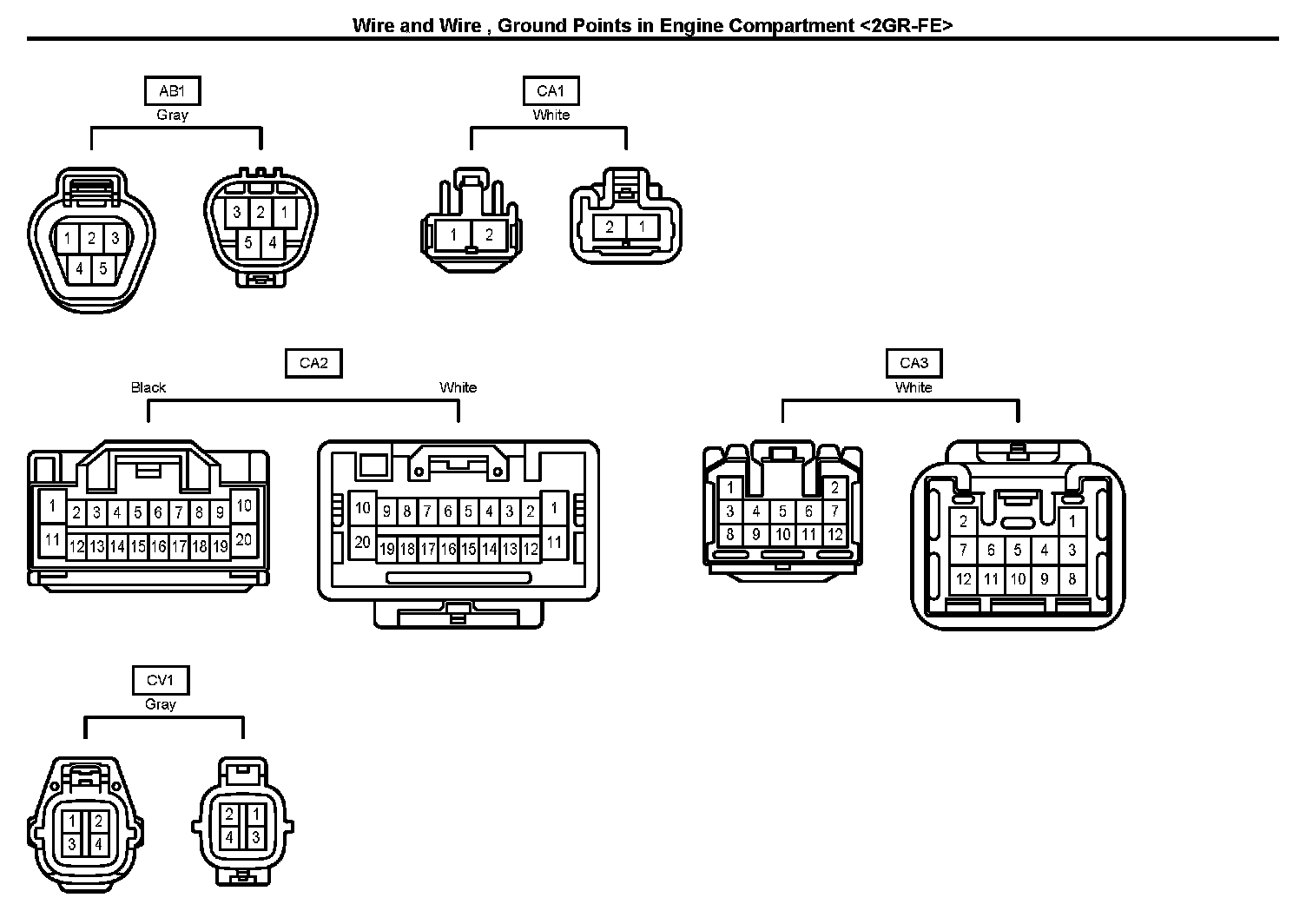 Wire and Wire , Ground Points in Engine Compartment <2GR-FE>

AB1
Gray

1 2 3
4 5

3 2 1
5 4

CA1
White

1 2

2 1

CA2
Black
White

1 2 3 4 5 6 7 8 9 10
11 12 13 14 15 16 17 18 19 20

10 9 8 7 6 5 4 3 2 1
20 19 18 17 16 15 14 13 12 11

CA3
White

1 2
3 4 5 6 7
8 9 10 11 12

2 1
7 6 5 4 3
12 11 10 9 8

CV1
Gray

1 2
3 4

2 1
4 3