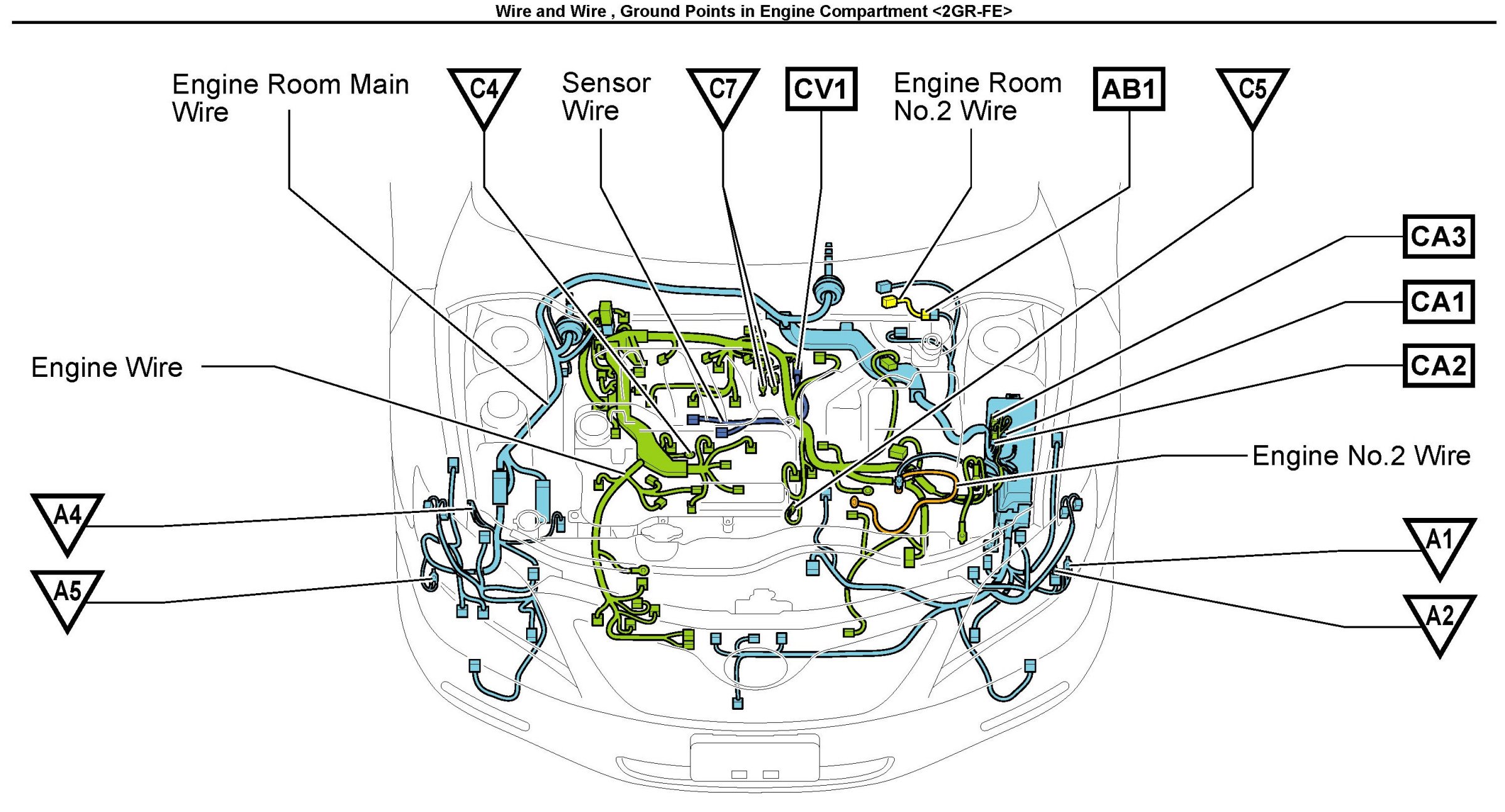 Wire and Wire , Ground Points in Engine Compartment <2GR-FE>

Engine Room Main Wire

C4

Sensor Wire

C7

CV1

Engine Room No.2 Wire

AB1

C5

CA3

CA1

CA2

Engine Wire

Engine No.2 Wire

A4

A5

A1

A2