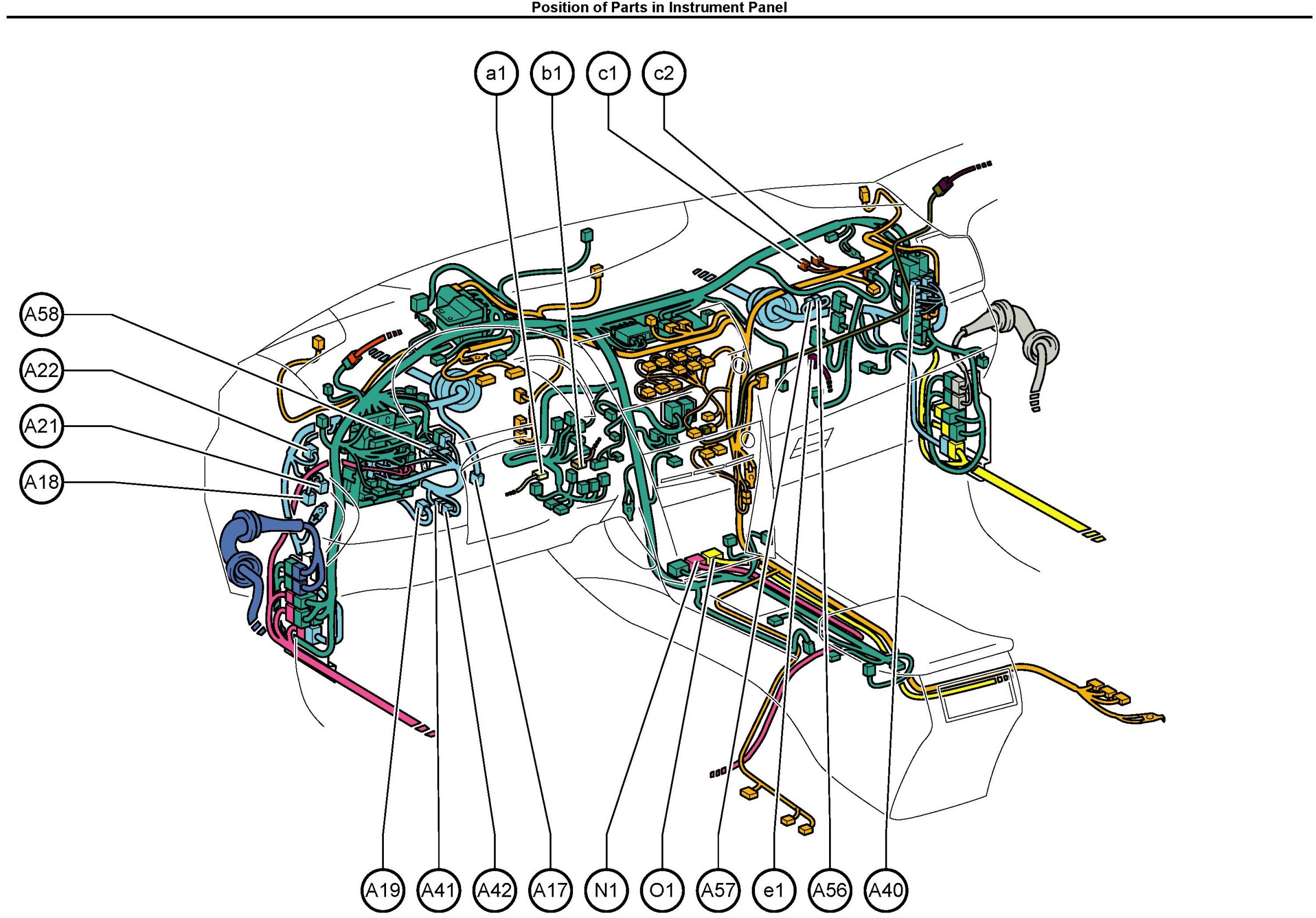 Position of Parts in Instrument Panel

a1
b1
c1
c2

A58
A22
A21
A18

A19
A41
A42
A17
N1
O1
A57
e1
A56
A40