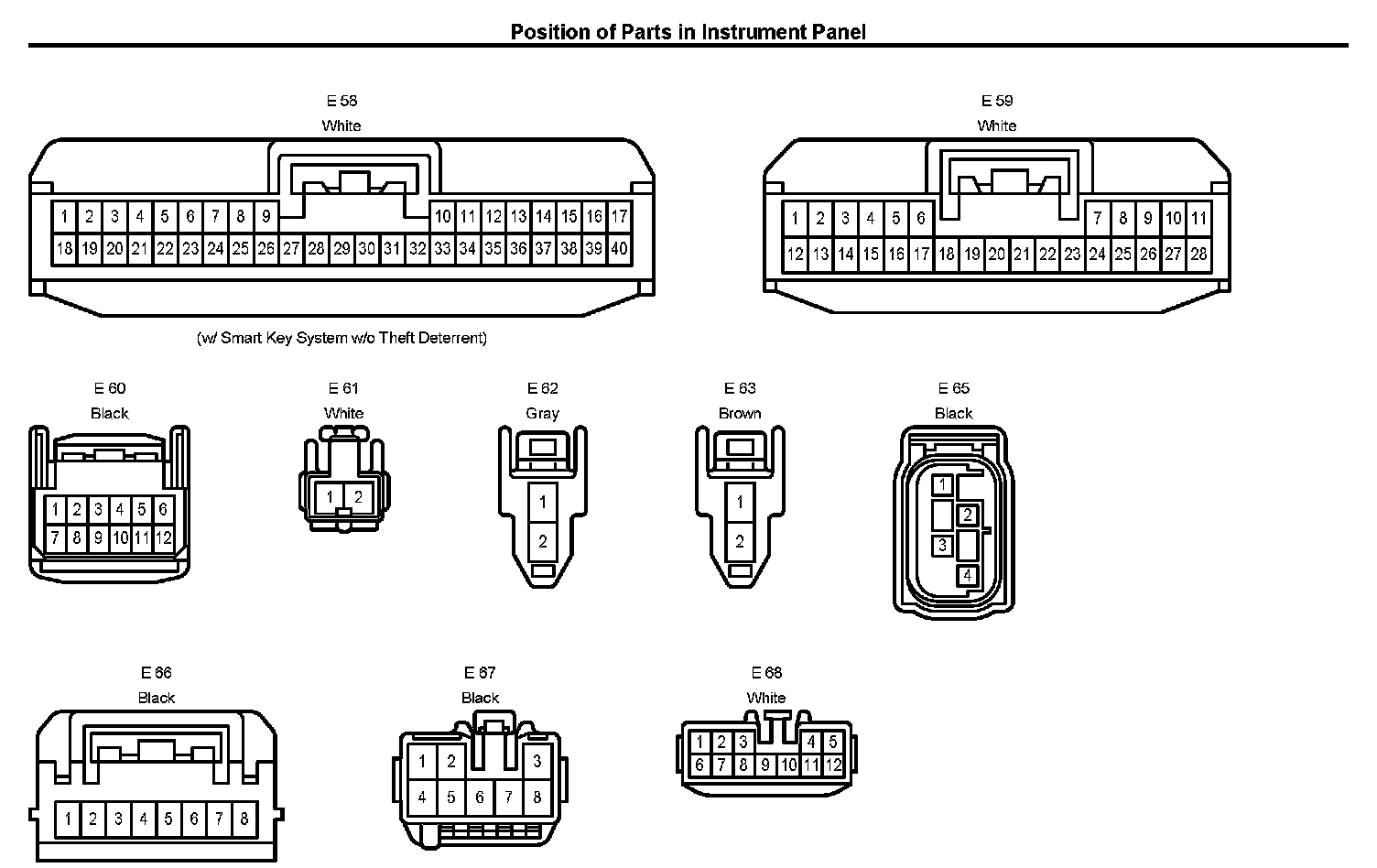 Position of Parts in Instrument Panel

E 58
White

1 2 3 4 5 6 7 8 9 10 11 12 13 14 15 16 17
18 19 20 21 22 23 24 25 26 27 28 29 30 31 32 33 34 35 36 37 38 39 40

(w/ Smart Key System w/o Theft Deterrent)

E 59
White

1 2 3 4 5 6 7 8 9 10 11
12 13 14 15 16 17 18 19 20 21 22 23 24 25 26 27 28

E 60
Black

1 2 3 4 5 6
7 8 9 10 11 12

E 61
White

1 2

E 62
Gray

1
2

E 63
Brown

1
2

E 65
Black

1
2
3
4

E 66
Black

1 2 3 4 5 6 7 8

E 67
Black

1 2 3
4 5 6 7 8

E 68
White

1 2 3 4 5
6 7 8 9 10 11 12