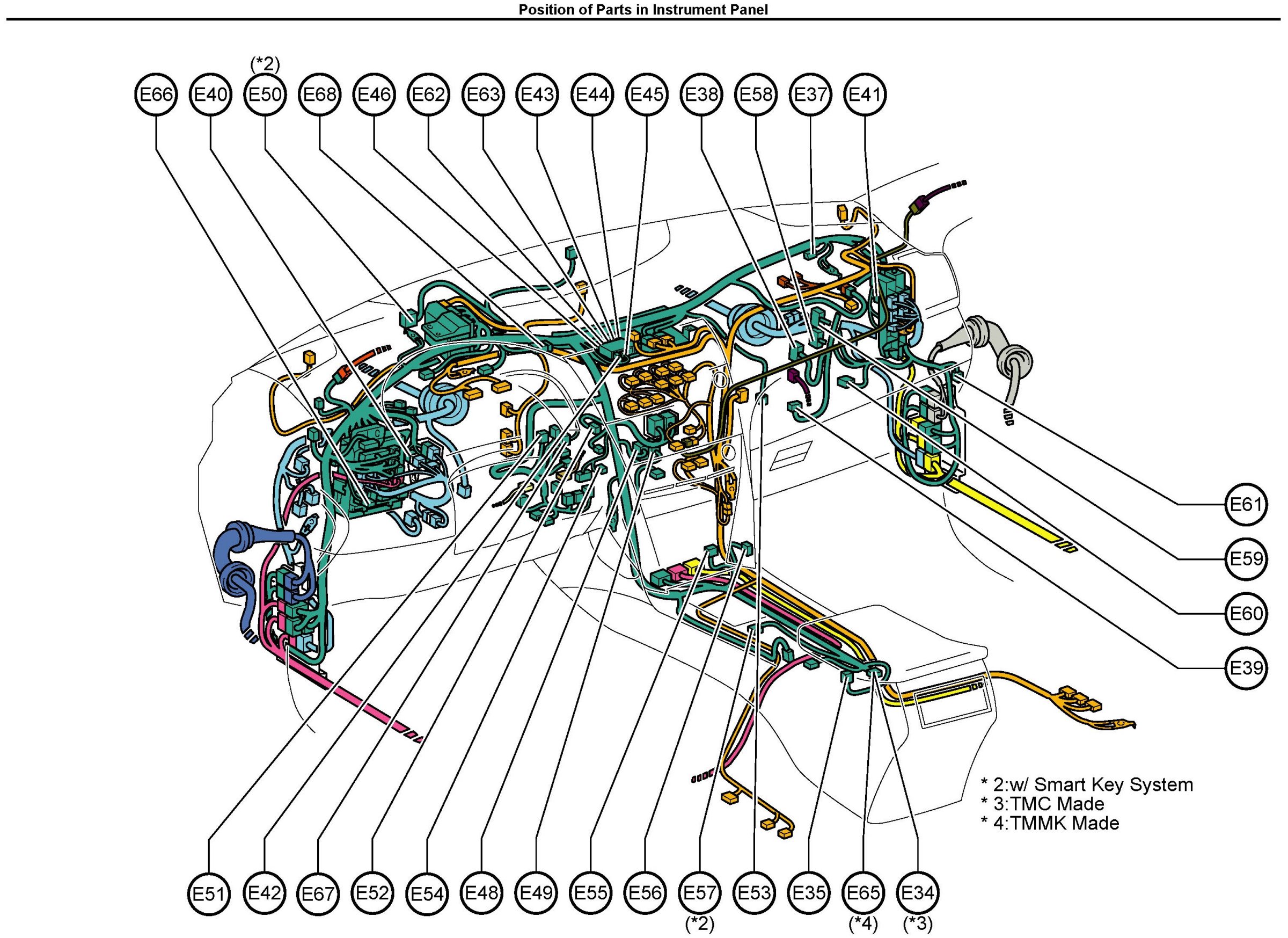 Position of Parts in Instrument Panel

(*2)
E66 E40 E50 E68 E46 E62 E63 E43 E44 E45 E38 E58 E37 E41

E61
E59
E60
E39

* 2:w/ Smart Key System
* 3:TMC Made
* 4:TMMK Made

E51 E42 E67 E52 E54 E48 E49 E55 E56 E57 E53 E35 E65 E34
(*2) (*4) (*3)