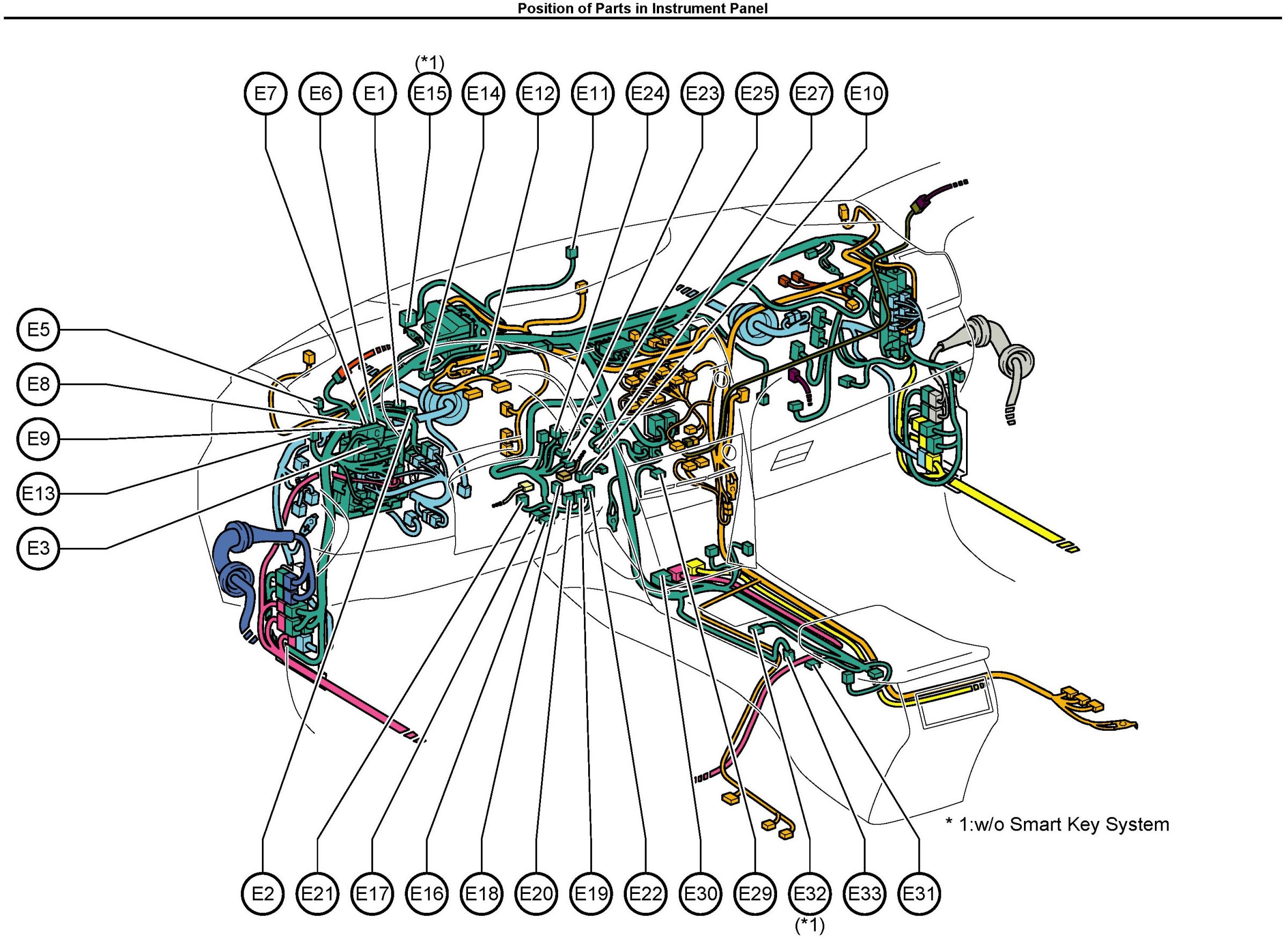 Position of Parts in Instrument Panel

(*1)

E7 E6 E1 E15 E14 E12 E11 E24 E23 E25 E27 E10

E5

E8

E9

E13

E3

* 1:w/o Smart Key System

E2 E21 E17 E16 E18 E20 E19 E22 E30 E29 E32 E33 E31

(*1)