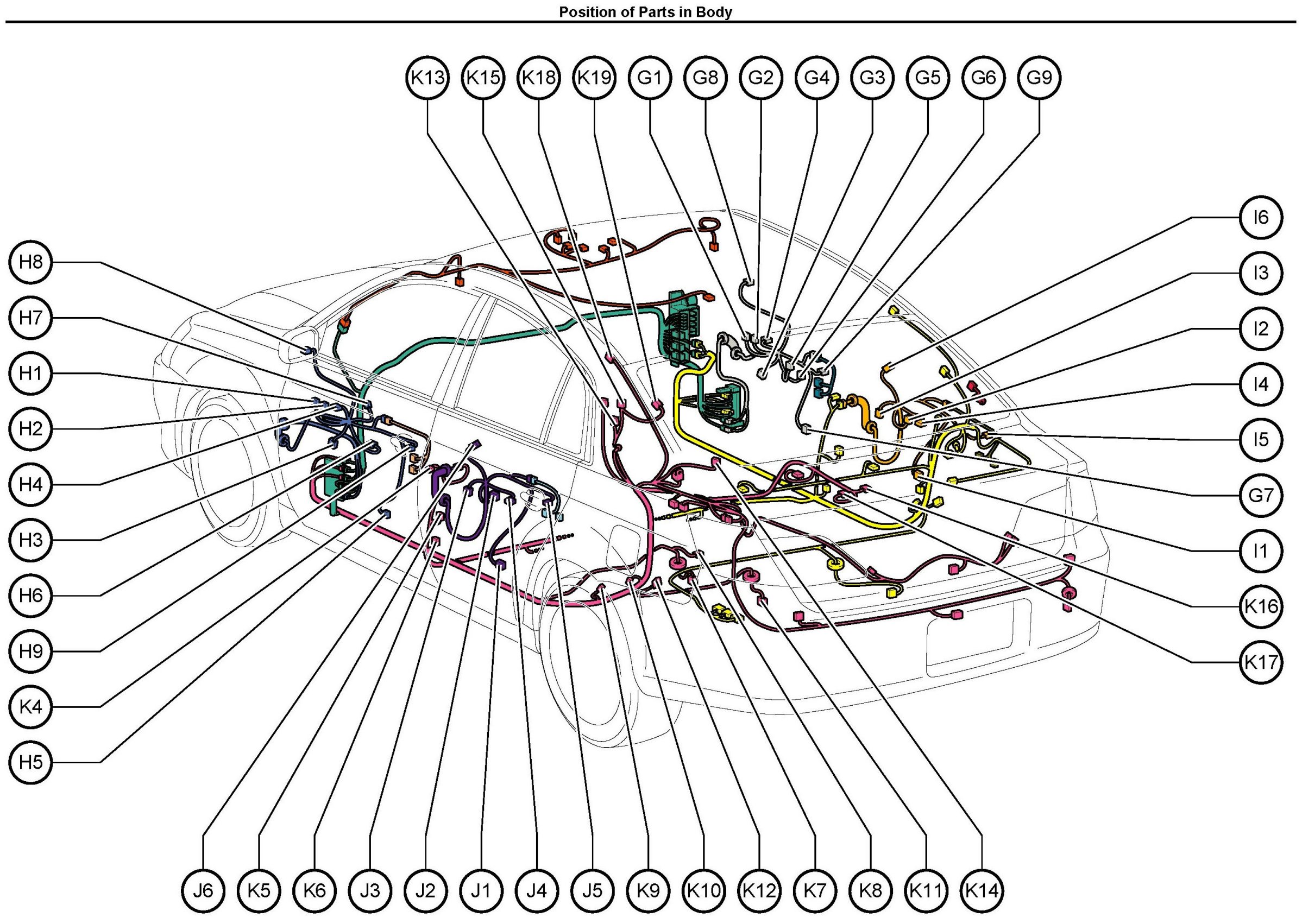 Position of Parts in Body

K13 K15 K18 K19 G1 G8 G2 G4 G3 G5 G6 G9

H8
H7
H1
H2
H4
H3
H6
H9
K4
H5

I6
I3
I2
I4
I5
G7
I1
K16
K17

J6 K5 K6 J3 J2 J1 J4 J5 K9 K10 K12 K7 K8 K11 K14