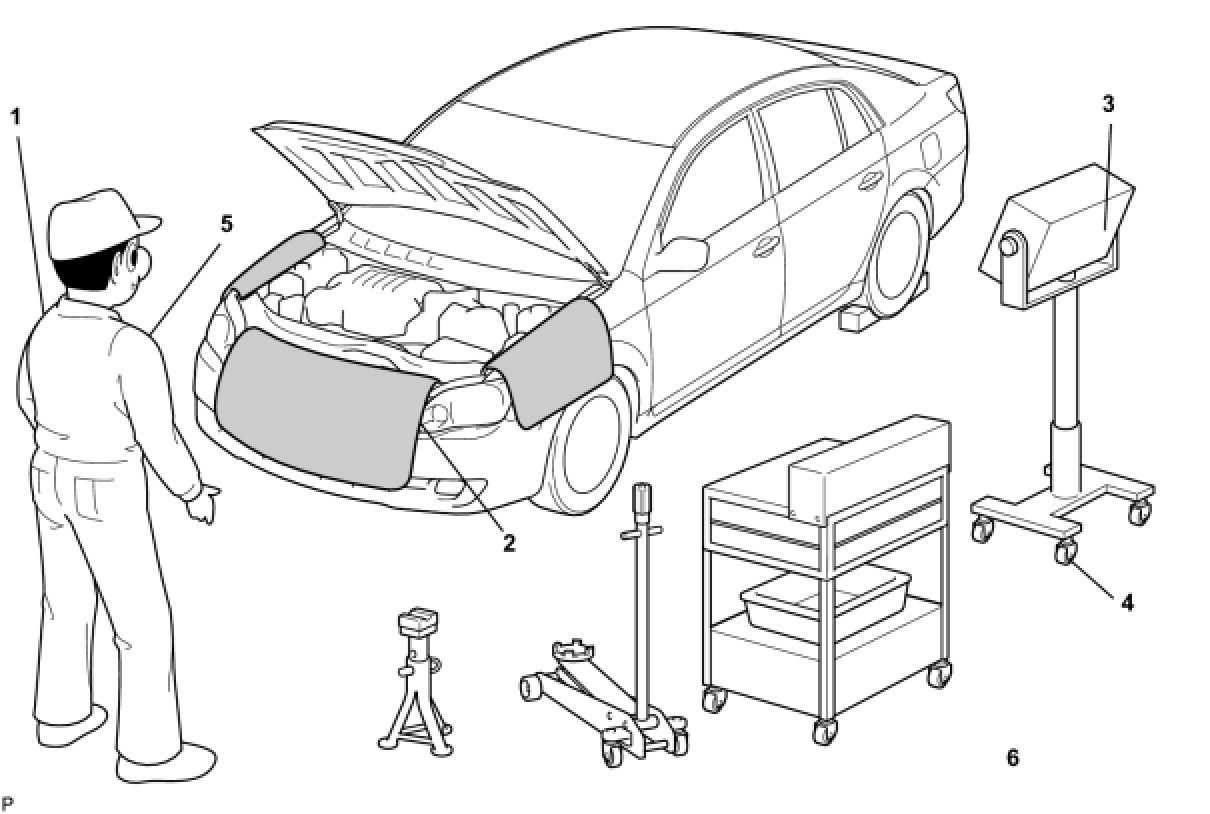 1
5
3
2
4
6
P