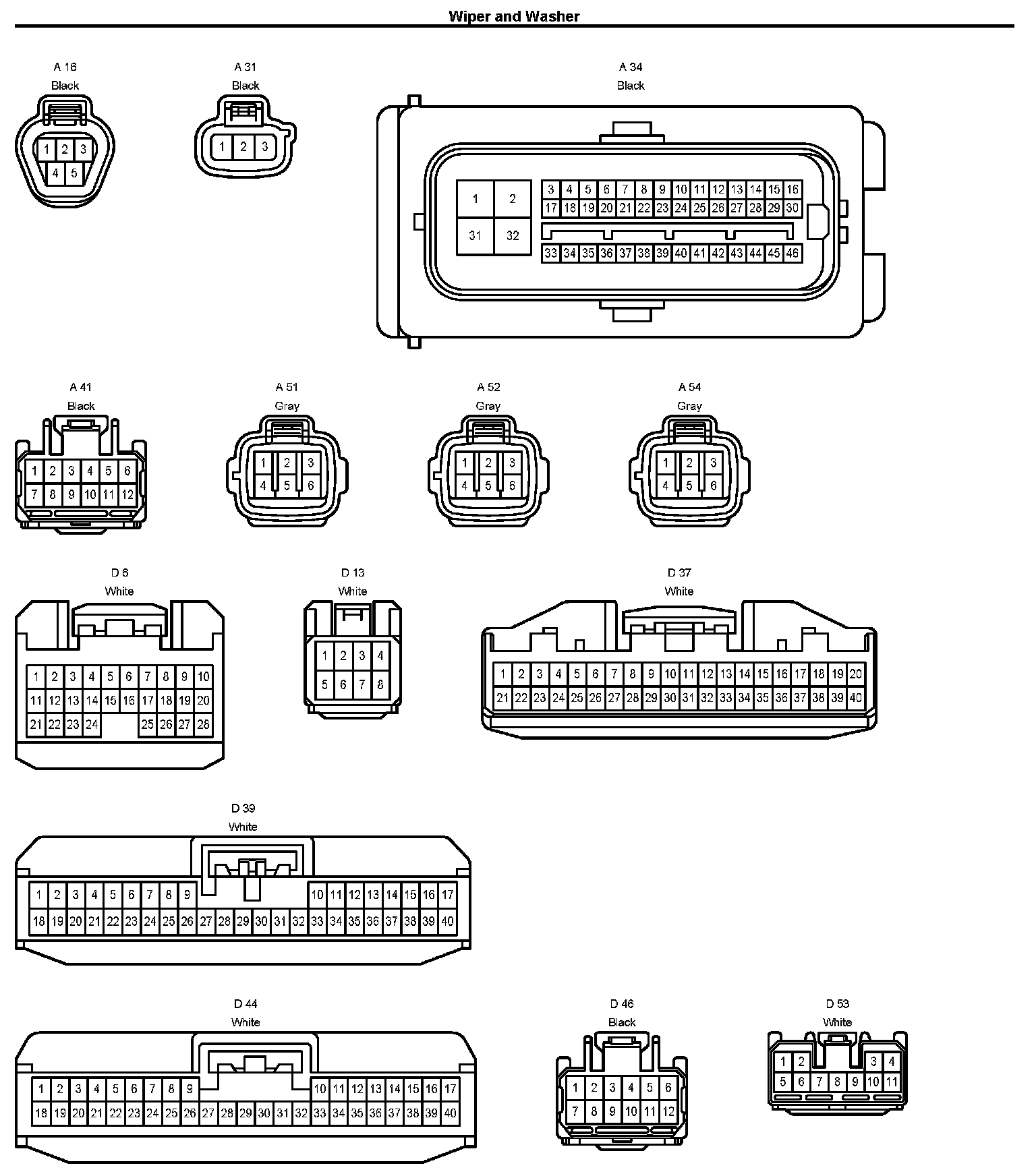 Wiper and Washer

A 16
Black
1 2 3
4 5

A 31
Black
1 2 3

A 34
Black
1 2
31 32
3 4 5 6 7 8 9 10 11 12 13 14 15 16
17 18 19 20 21 22 23 24 25 26 27 28 29 30
33 34 35 36 37 38 39 40 41 42 43 44 45 46

A 41
Black
1 2 3 4 5 6
7 8 9 10 11 12

A 51
Gray
1 2 3
4 5 6

A 52
Gray
1 2 3
4 5 6

A 54
Gray
1 2 3
4 5 6

D 6
White
1 2 3 4 5 6 7 8 9 10
11 12 13 14 15 16 17 18 19 20
21 22 23 24 25 26 27 28

D 13
White
1 2 3 4
5 6 7 8

D 37
White
1 2 3 4 5 6 7 8 9 10 11 12 13 14 15 16 17 18 19 20
21 22 23 24 25 26 27 28 29 30 31 32 33 34 35 36 37 38 39 40

D 39
White
1 2 3 4 5 6 7 8 9 10 11 12 13 14 15 16 17
18 19 20 21 22 23 24 25 26 27 28 29 30 31 32 33 34 35 36 37 38 39 40

D 44
White
1 2 3 4 5 6 7 8 9 10 11 12 13 14 15 16 17
18 19 20 21 22 23 24 25 26 27 28 29 30 31 32 33 34 35 36 37 38 39 40

D 46
Black
1 2 3 4 5 6
7 8 9 10 11 12

D 53
White
1 2 3 4
5 6 7 8 9 10 11