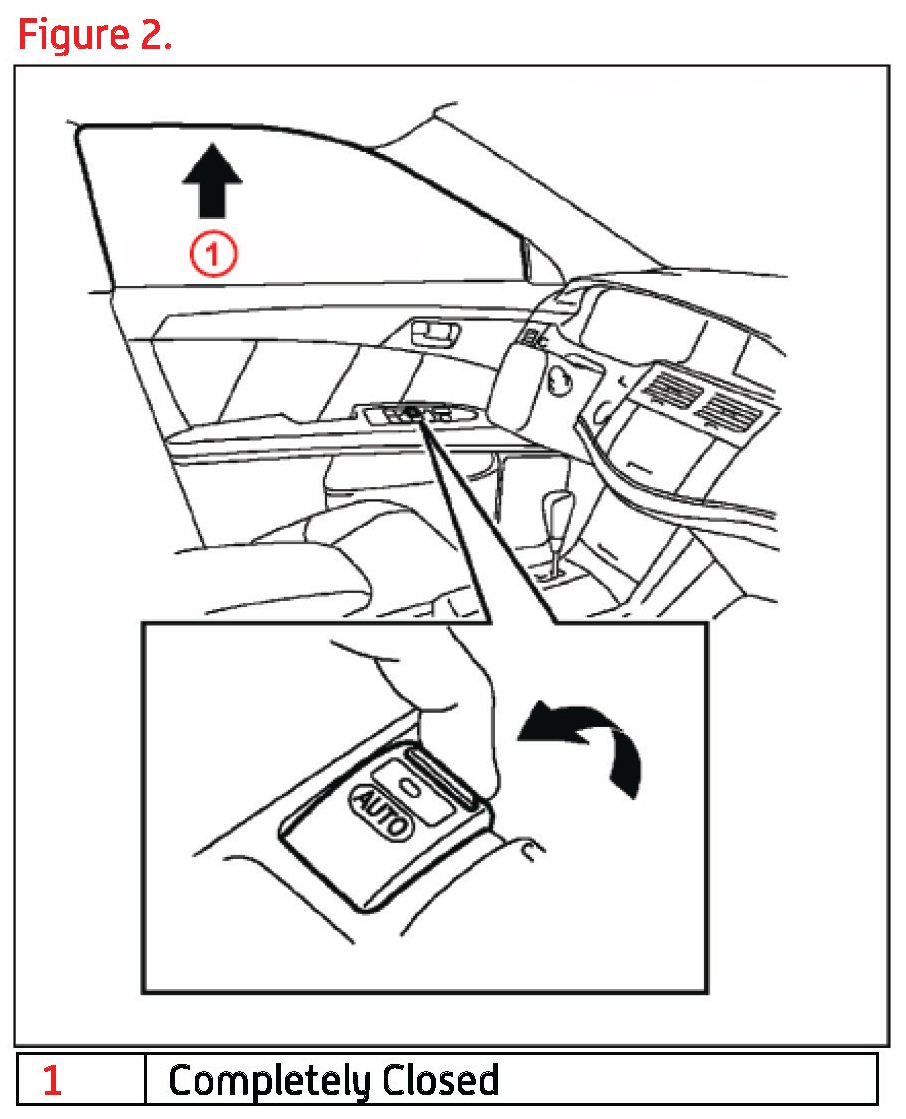 Figure 2.

1

AUTO

| 1 | Completely Closed |
|---|---|