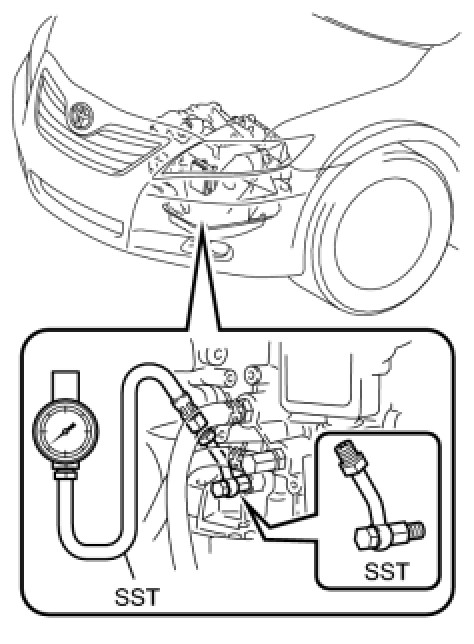 SST

SST