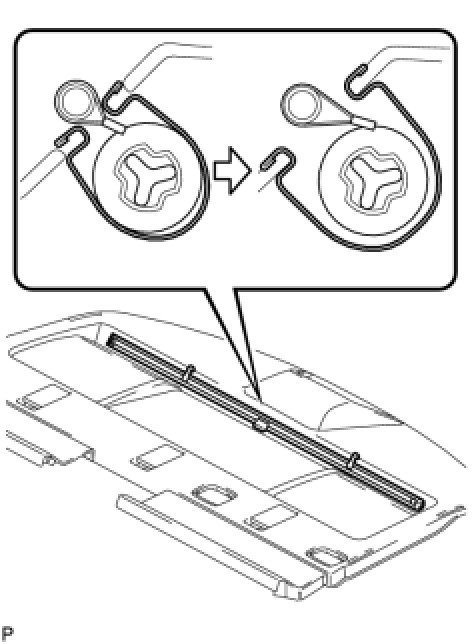 P