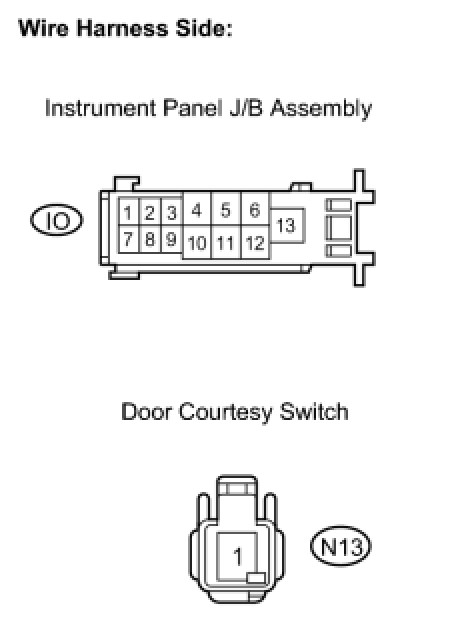 Wire Harness Side:

Instrument Panel J/B Assembly

IO

1 2 3 4 5 6
13
7 8 9 10 11 12

Door Courtesy Switch

1

N13