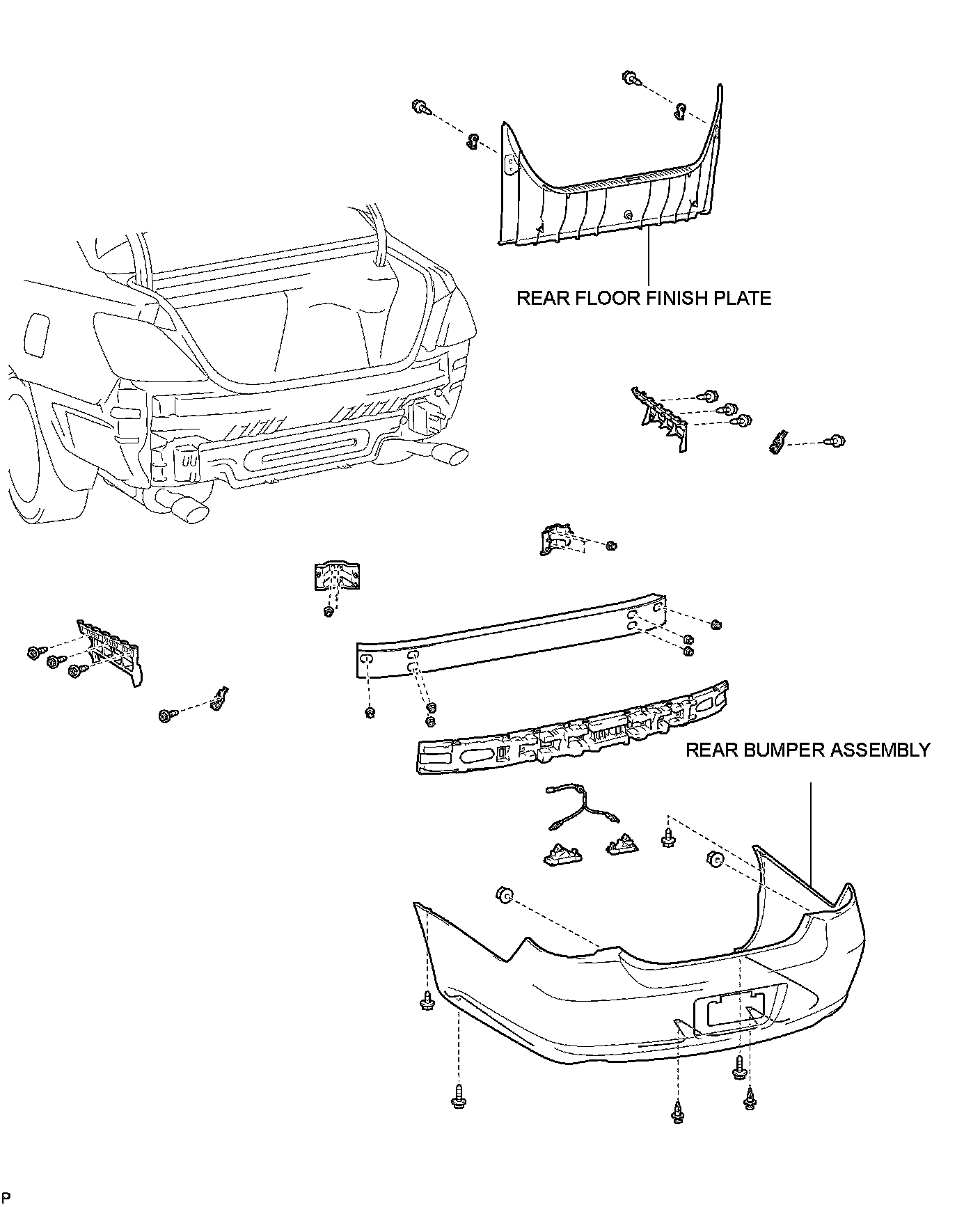 REAR FLOOR FINISH PLATE

REAR BUMPER ASSEMBLY

P