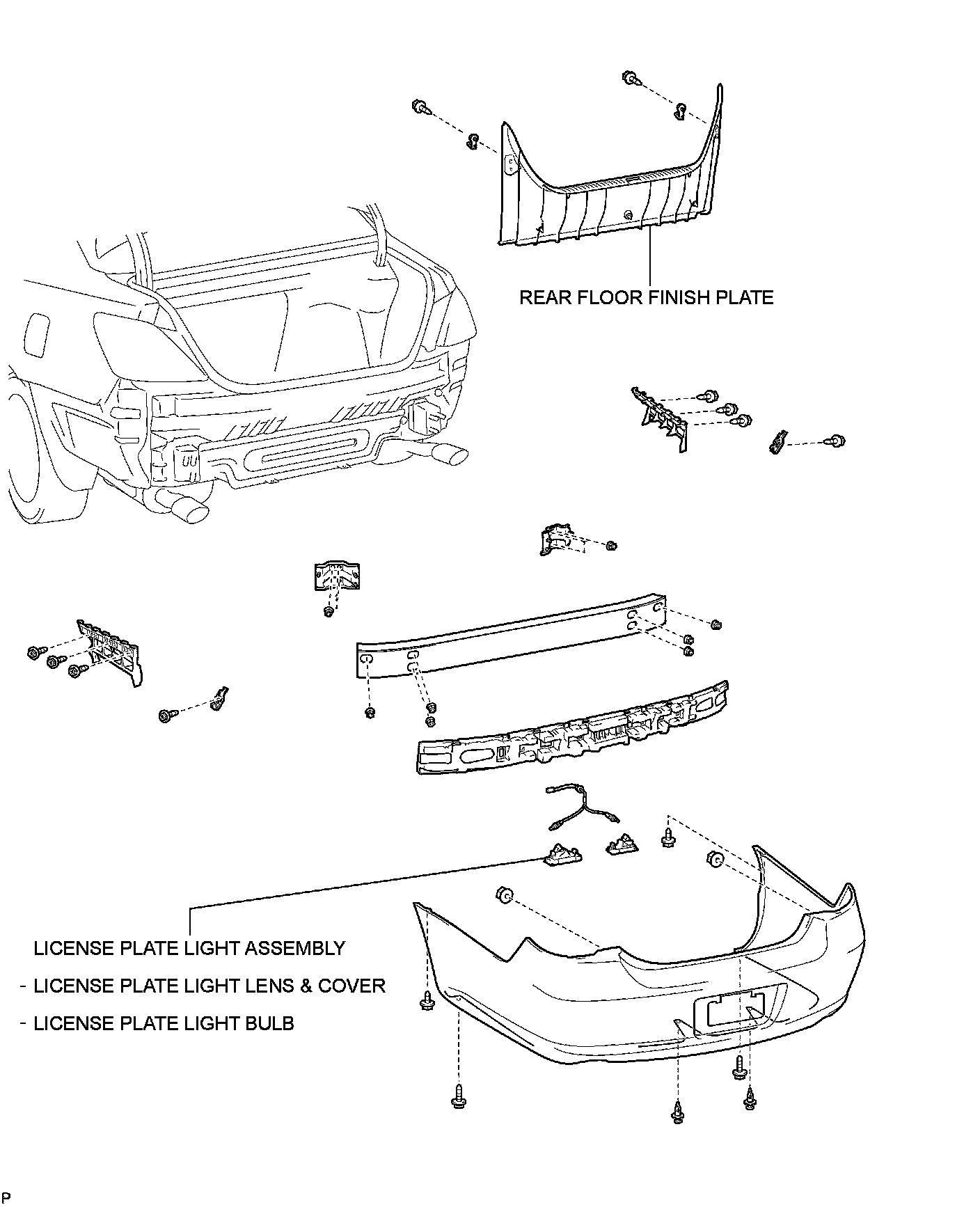 REAR FLOOR FINISH PLATE

LICENSE PLATE LIGHT ASSEMBLY

- LICENSE PLATE LIGHT LENS & COVER

- LICENSE PLATE LIGHT BULB

P