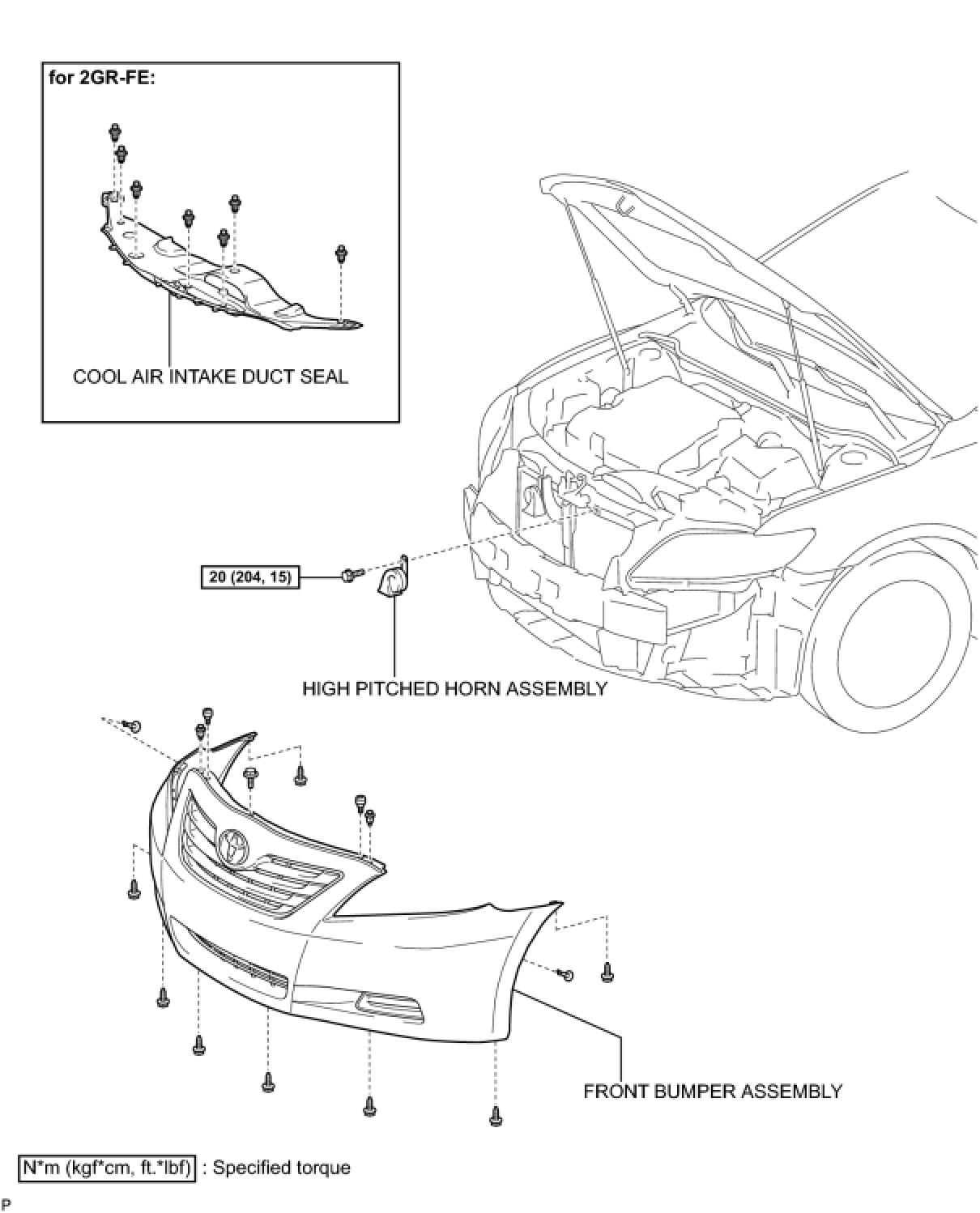 for 2GR-FE:

COOL AIR INTAKE DUCT SEAL

20 (204, 15)

HIGH PITCHED HORN ASSEMBLY

FRONT BUMPER ASSEMBLY

N*m (kgf*cm, ft.*lbf) : Specified torque

P