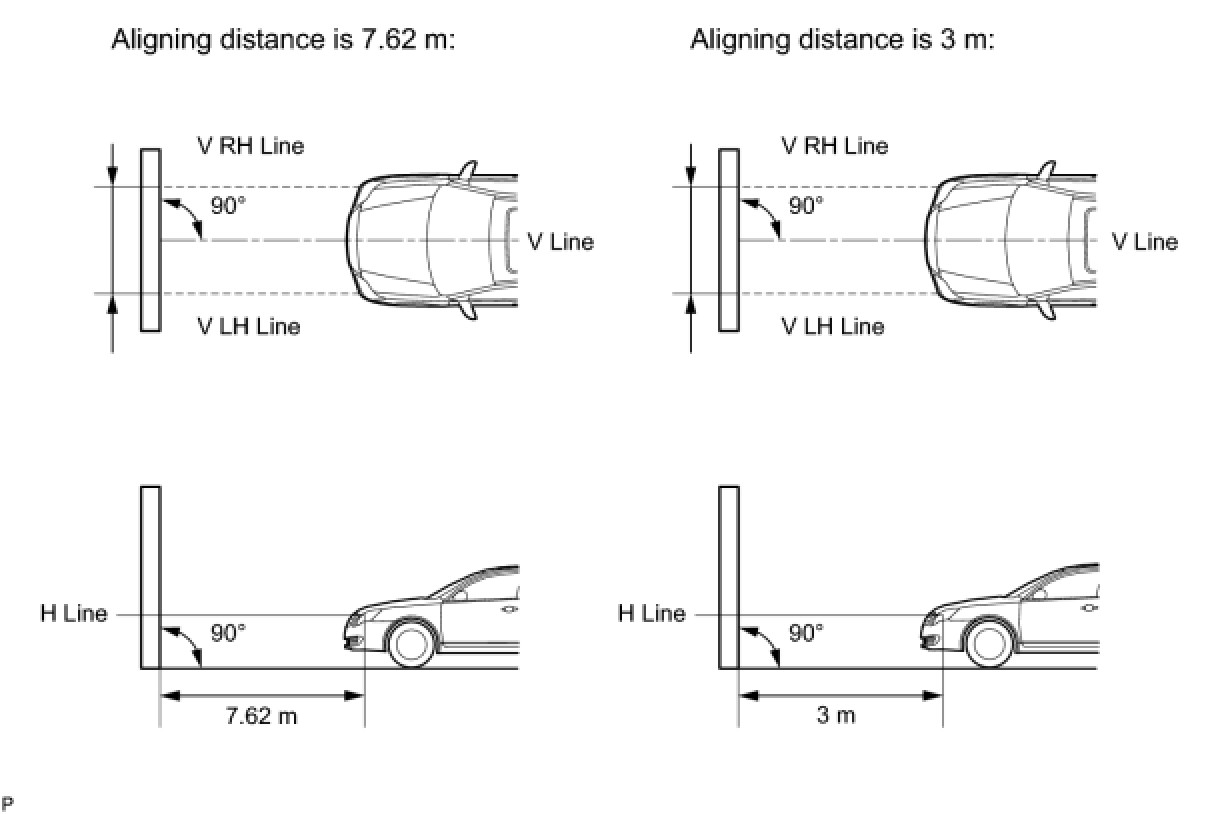 Aligning distance is 7.62 m:

V RH Line

90°

V Line

V LH Line

H Line

90°

7.62 m

Aligning distance is 3 m:

V RH Line

90°

V Line

V LH Line

H Line

90°

3 m

P