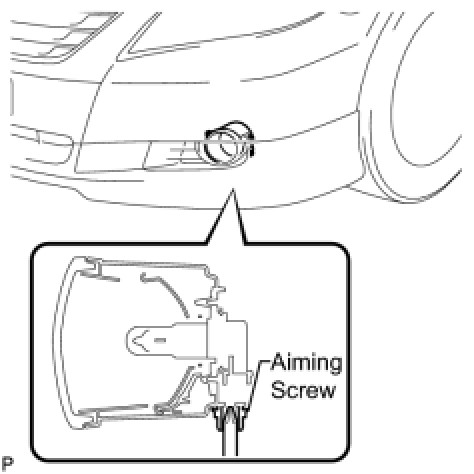 Aiming Screw

P