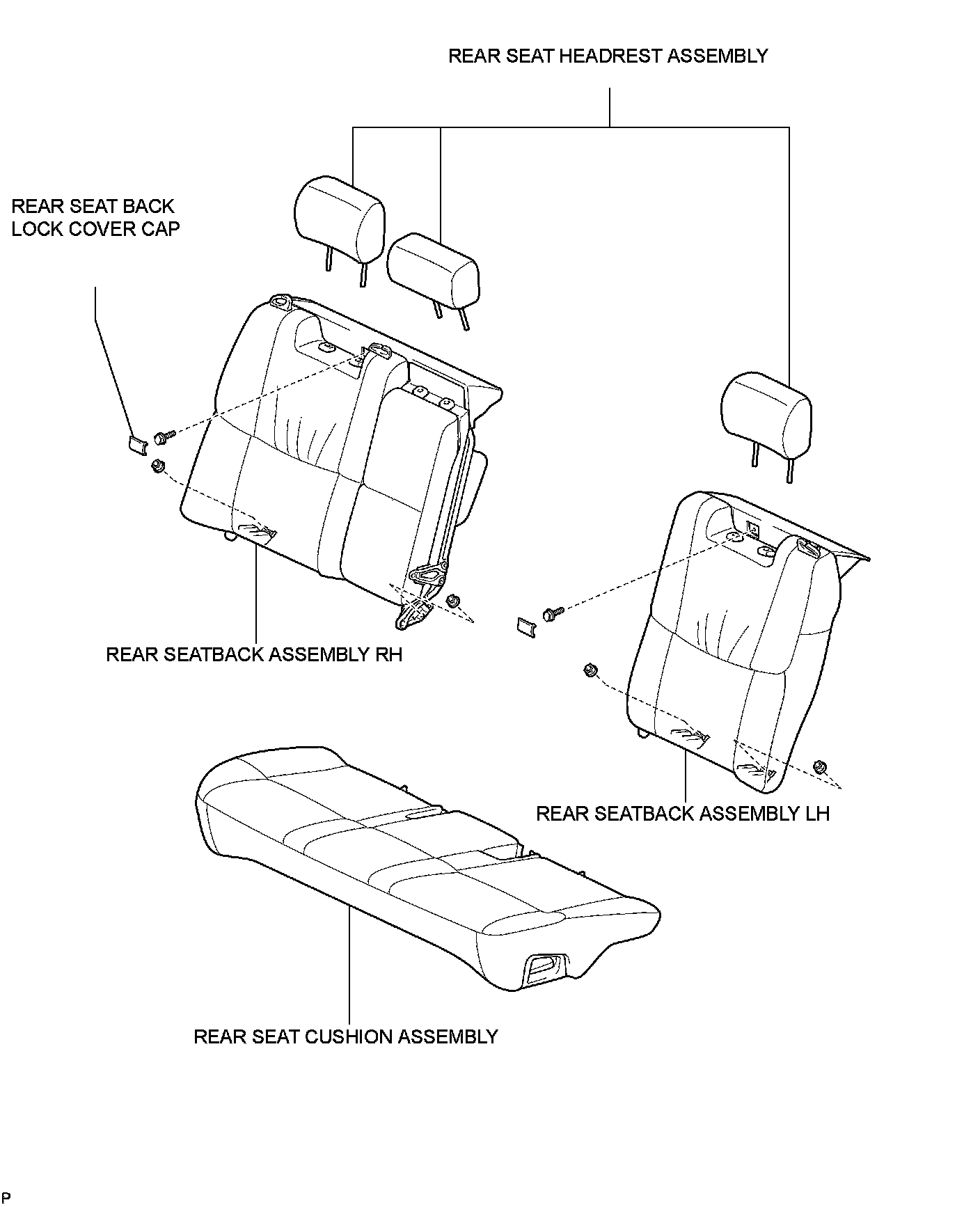 REAR SEAT HEADREST ASSEMBLY

REAR SEAT BACK LOCK COVER CAP

REAR SEATBACK ASSEMBLY RH

REAR SEATBACK ASSEMBLY LH

REAR SEAT CUSHION ASSEMBLY

P