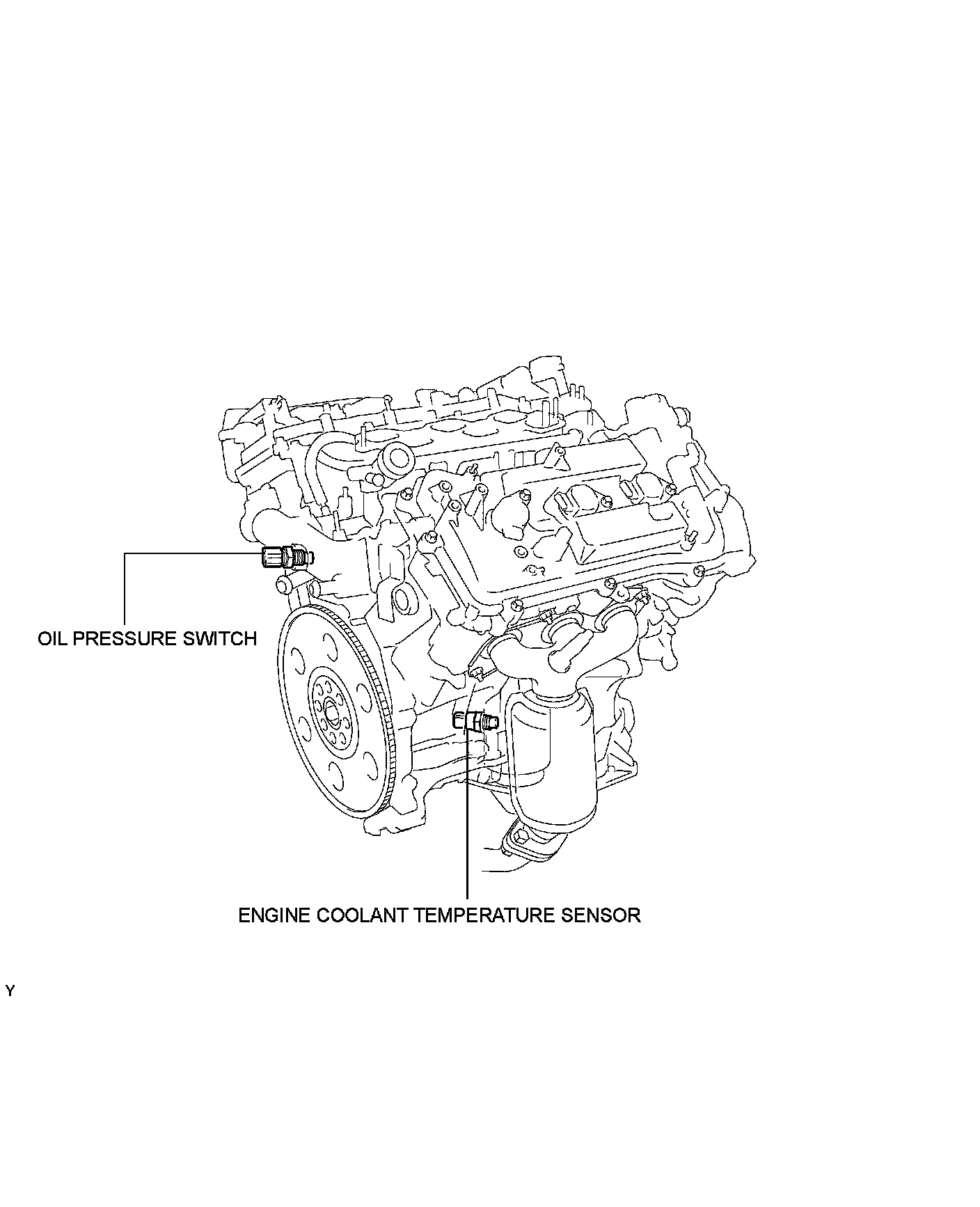 OIL PRESSURE SWITCH

ENGINE COOLANT TEMPERATURE SENSOR

Y