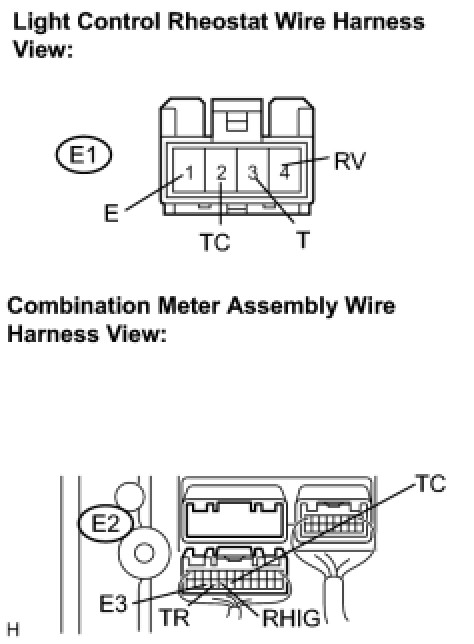 Light Control Rheostat Wire Harness View:

E1

1 2 3 4

RV

E

TC

T

Combination Meter Assembly Wire Harness View:

TC

E2

E3

TR

RHIG

H