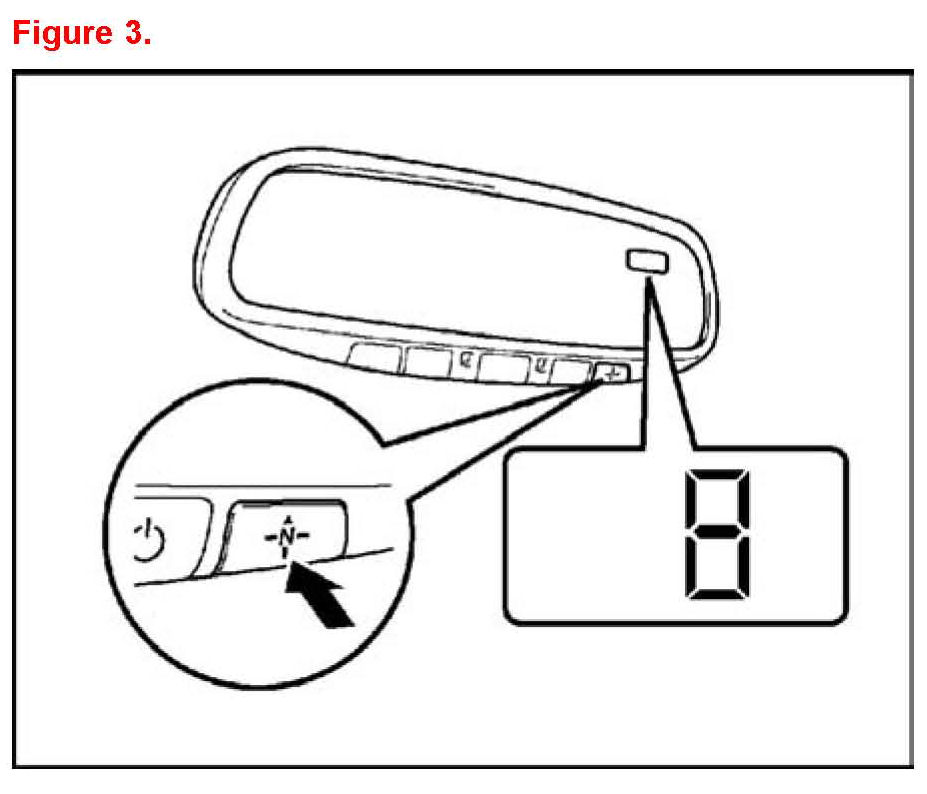 Figure 3.

N

8