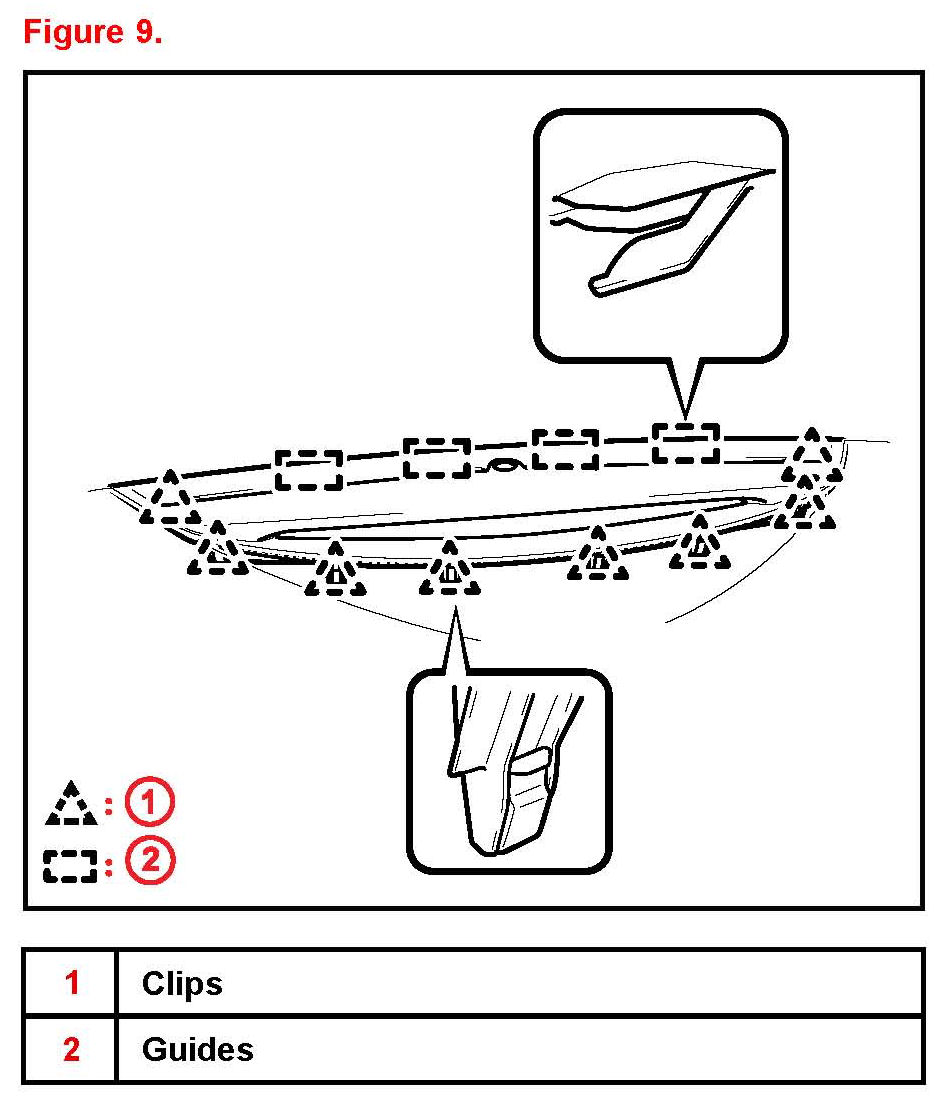 Figure 9.

: 1
: 2

| 1 | Clips |
|---|---|
| 2 | Guides |