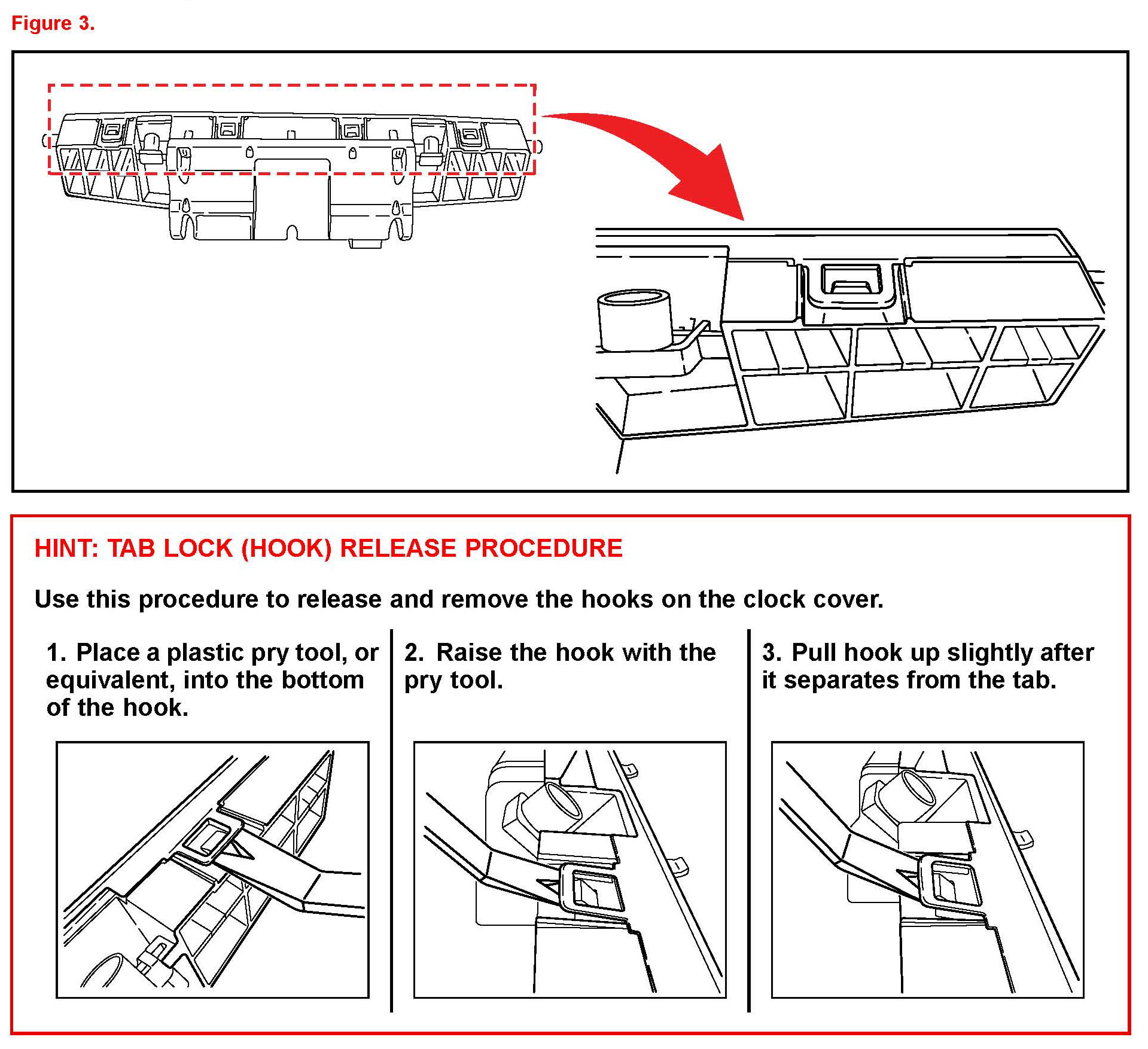 Figure 3.

HINT: TAB LOCK (HOOK) RELEASE PROCEDURE

Use this procedure to release and remove the hooks on the clock cover.

1. Place a plastic pry tool, or equivalent, into the bottom of the hook.

2. Raise the hook with the pry tool.

3. Pull hook up slightly after it separates from the tab.