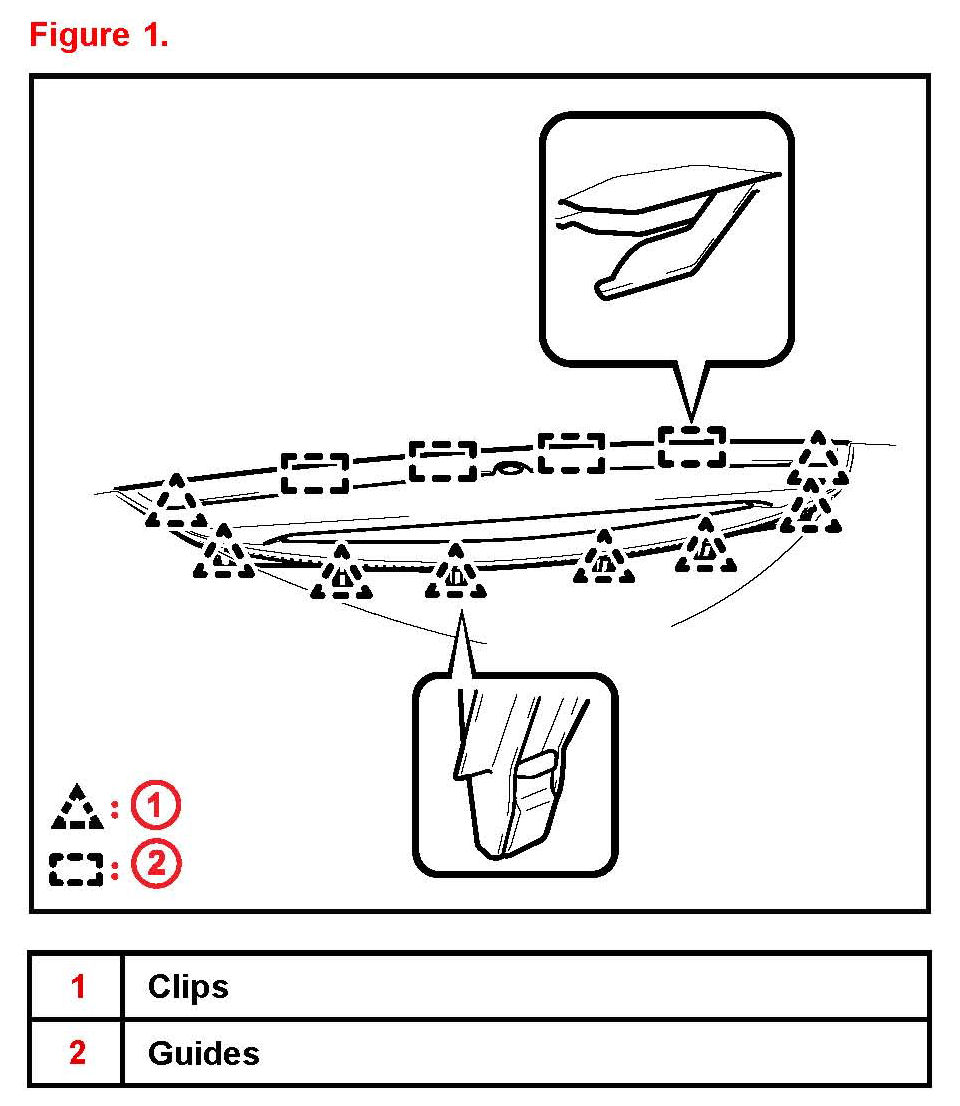 Figure 1.

: 1

: 2

| 1 | Clips |
|---|---|
| 2 | Guides |