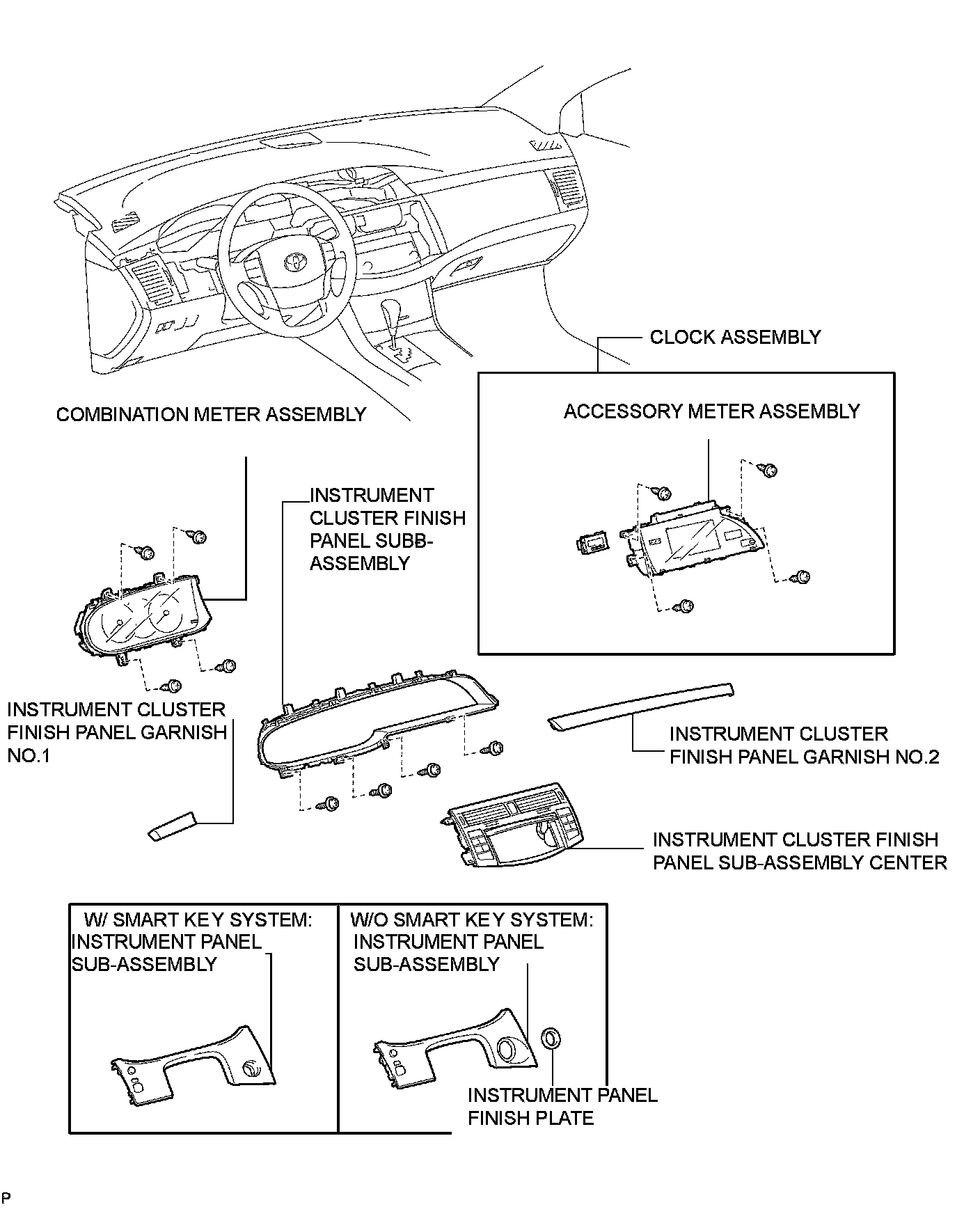 CLOCK ASSEMBLY

COMBINATION METER ASSEMBLY

ACCESSORY METER ASSEMBLY

INSTRUMENT CLUSTER FINISH PANEL SUBB-ASSEMBLY

INSTRUMENT CLUSTER FINISH PANEL GARNISH NO.1

INSTRUMENT CLUSTER FINISH PANEL GARNISH NO.2

INSTRUMENT CLUSTER FINISH PANEL SUB-ASSEMBLY CENTER

W/ SMART KEY SYSTEM:
INSTRUMENT PANEL SUB-ASSEMBLY

W/O SMART KEY SYSTEM:
INSTRUMENT PANEL SUB-ASSEMBLY

INSTRUMENT PANEL FINISH PLATE

P