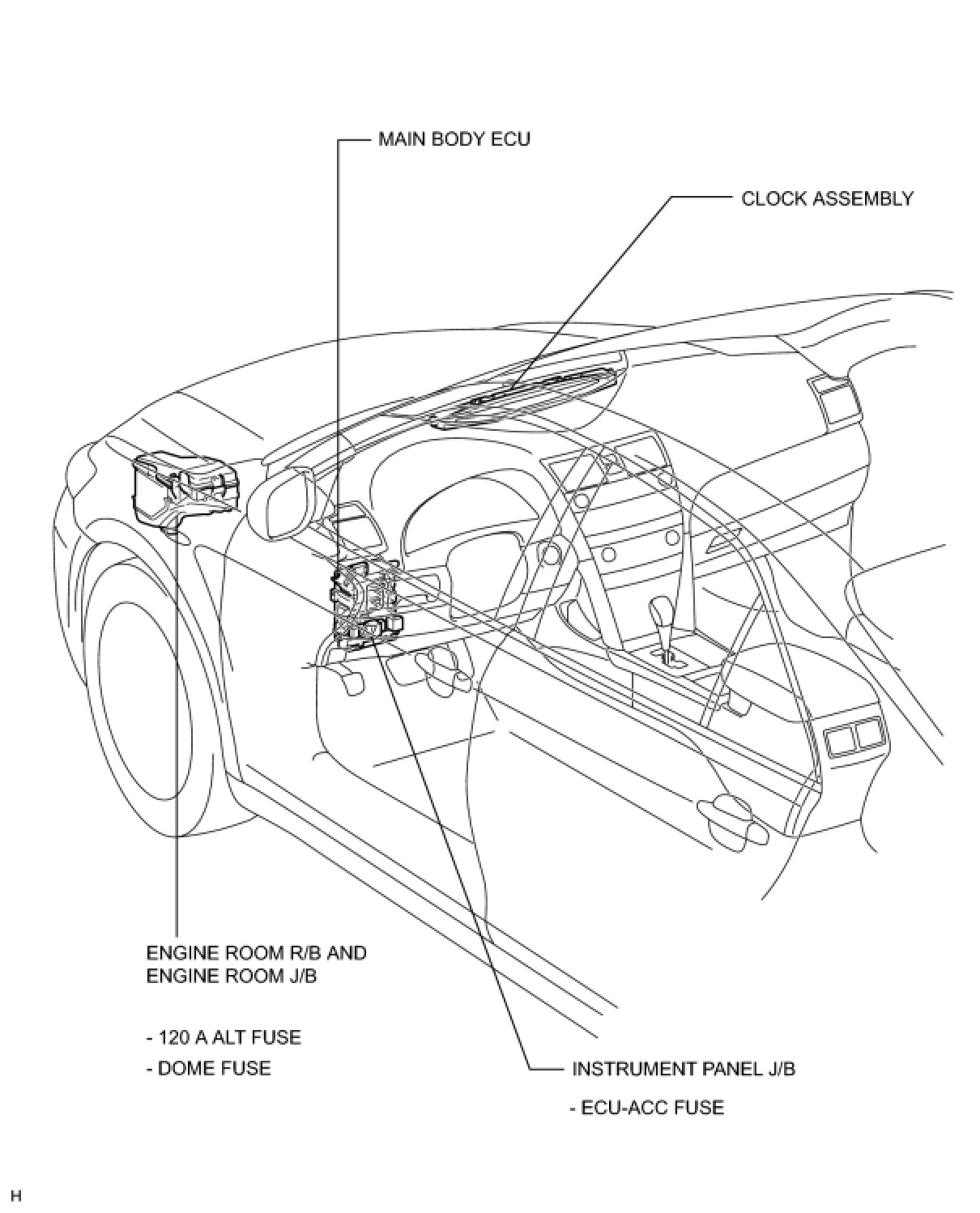 MAIN BODY ECU

CLOCK ASSEMBLY

ENGINE ROOM R/B AND ENGINE ROOM J/B

- 120 A ALT FUSE

- DOME FUSE

INSTRUMENT PANEL J/B

- ECU-ACC FUSE

H