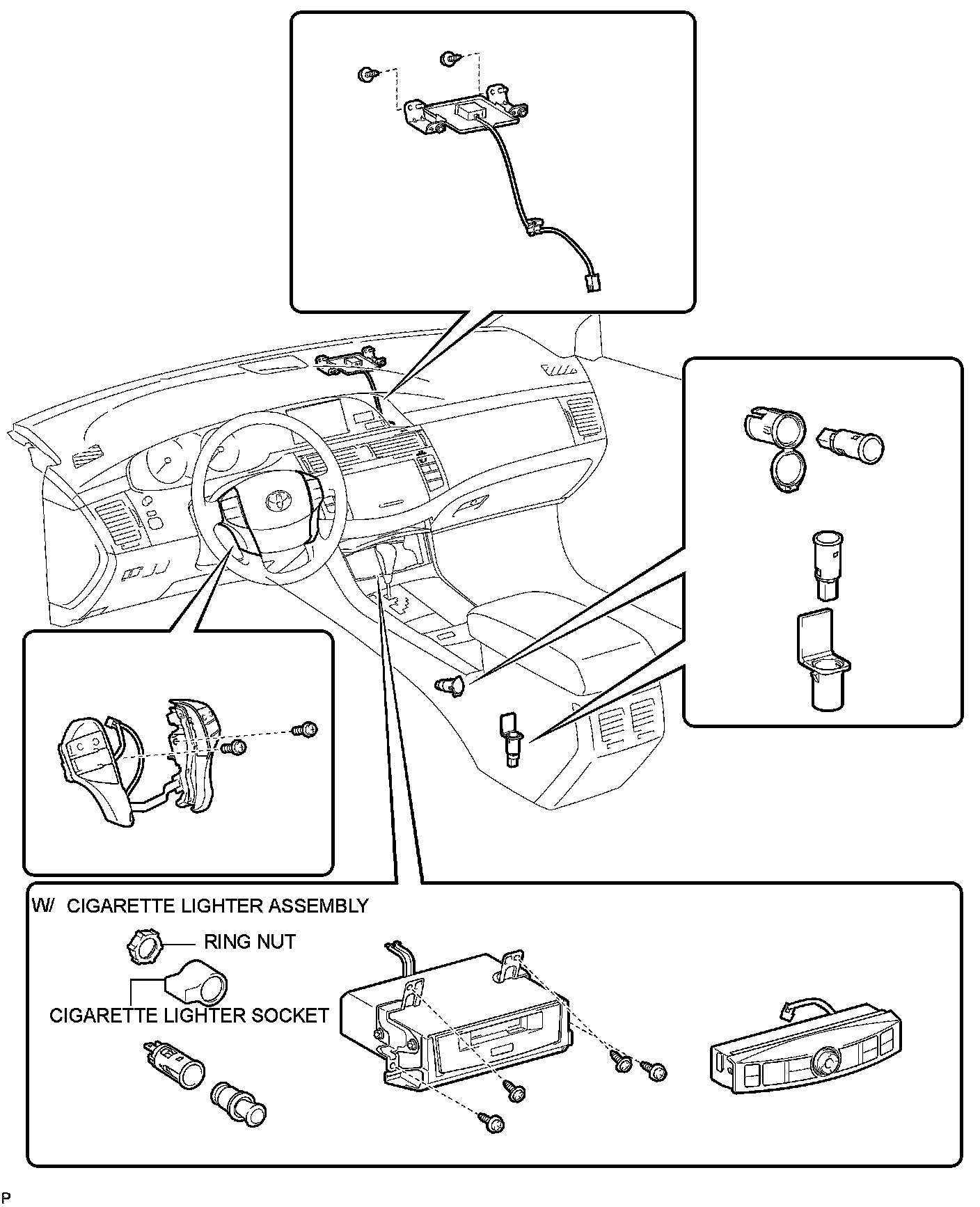 W/ CIGARETTE LIGHTER ASSEMBLY

RING NUT

CIGARETTE LIGHTER SOCKET

P