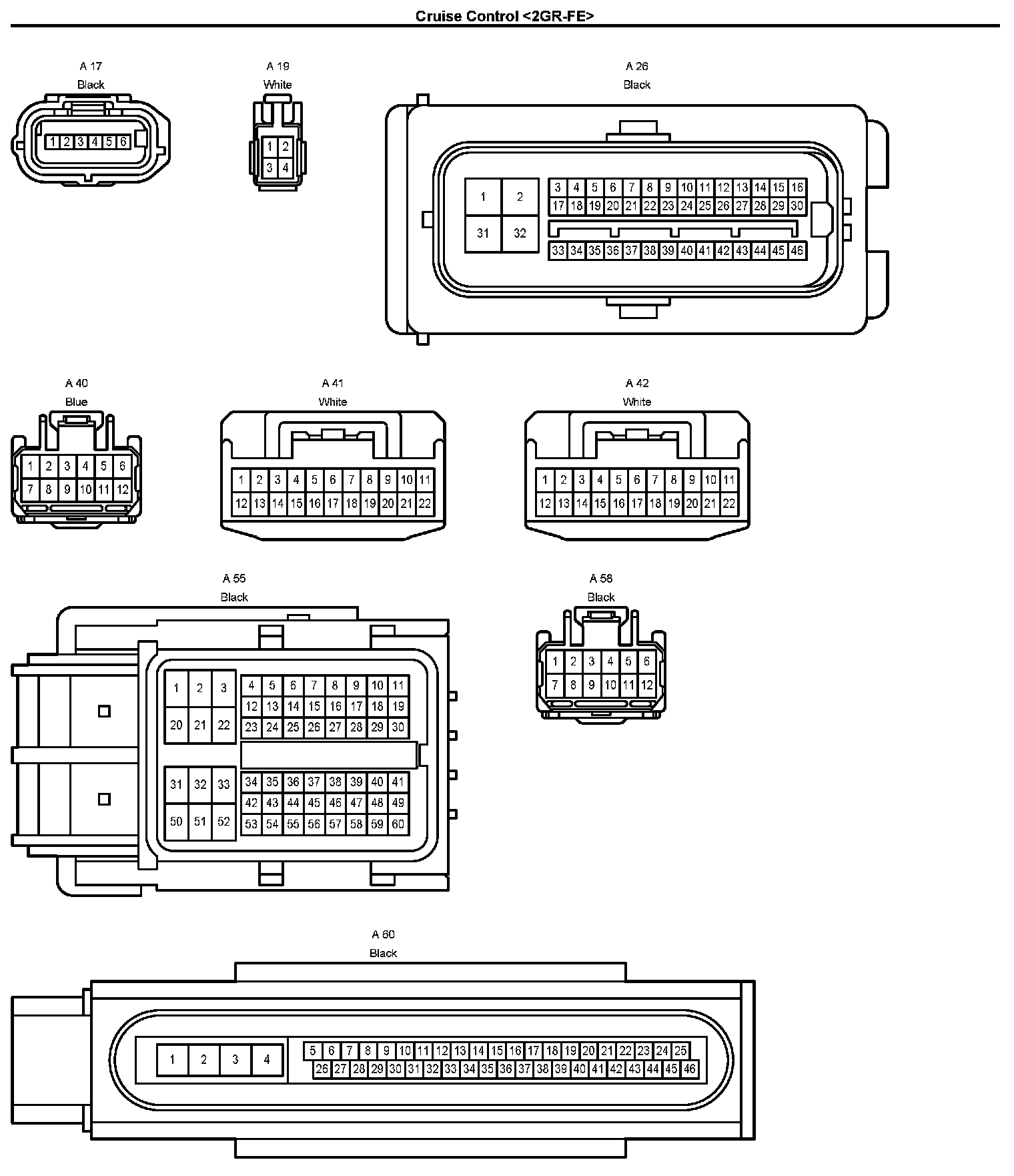 Cruise Control <2GR-FE>

A 17
Black
1 2 3 4 5 6

A 19
White
1 2
3 4

A 26
Black
1 2
31 32
3 4 5 6 7 8 9 10 11 12 13 14 15 16
17 18 19 20 21 22 23 24 25 26 27 28 29 30
33 34 35 36 37 38 39 40 41 42 43 44 45 46

A 40
Blue
1 2 3 4 5 6
7 8 9 10 11 12

A 41
White
1 2 3 4 5 6 7 8 9 10 11
12 13 14 15 16 17 18 19 20 21 22

A 42
White
1 2 3 4 5 6 7 8 9 10 11
12 13 14 15 16 17 18 19 20 21 22

A 55
Black
1 2 3
20 21 22
4 5 6 7 8 9 10 11
12 13 14 15 16 17 18 19
23 24 25 26 27 28 29 30
31 32 33
50 51 52
34 35 36 37 38 39 40 41
42 43 44 45 46 47 48 49
53 54 55 56 57 58 59 60

A 58
Black
1 2 3 4 5 6
7 8 9 10 11 12

A 60
Black
1 2 3 4
5 6 7 8 9 10 11 12 13 14 15 16 17 18 19 20 21 22 23 24 25
26 27 28 29 30 31 32 33 34 35 36 37 38 39 40 41 42 43 44 45 46