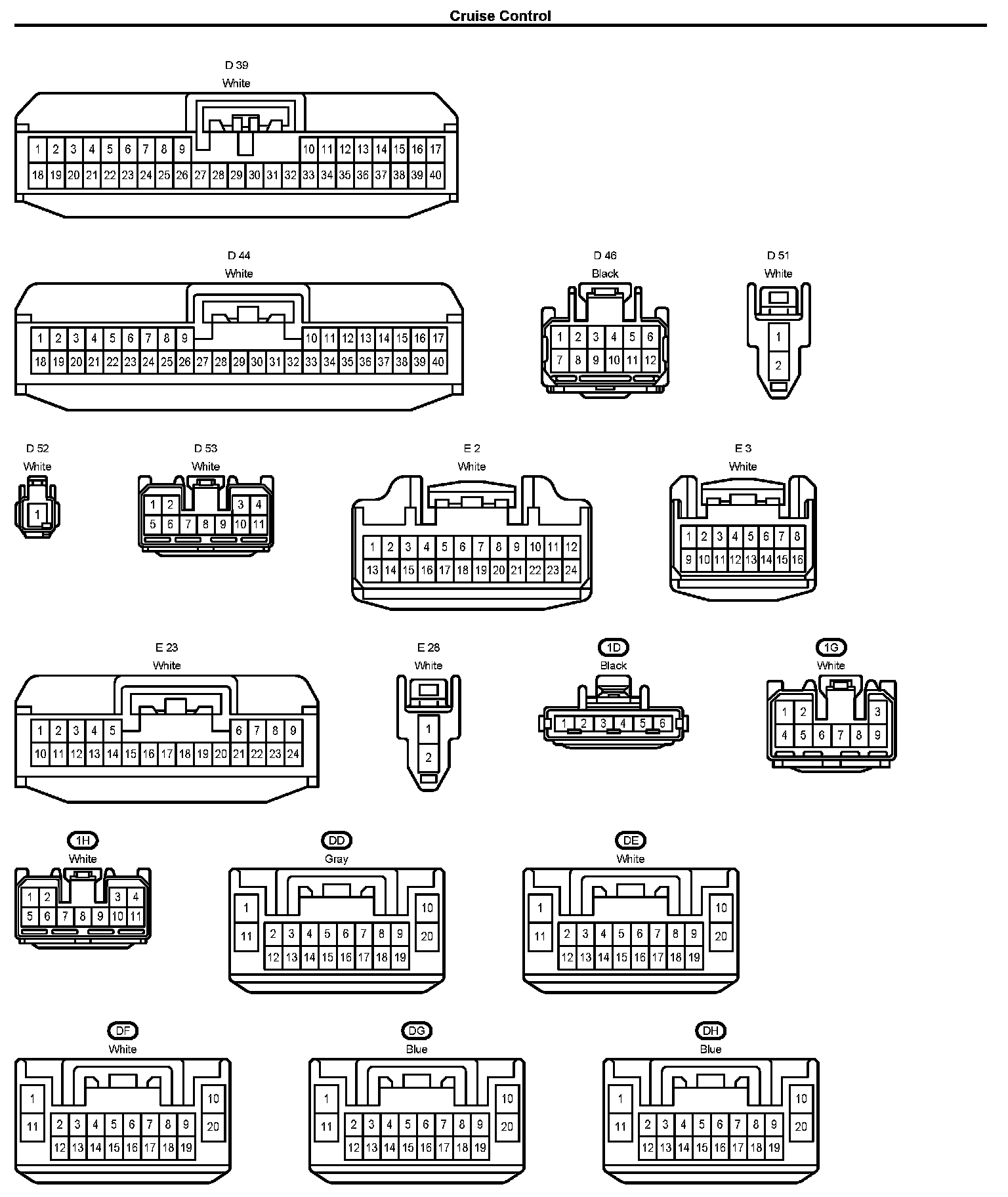 Cruise Control

D 39
White
1 2 3 4 5 6 7 8 9 10 11 12 13 14 15 16 17
18 19 20 21 22 23 24 25 26 27 28 29 30 31 32 33 34 35 36 37 38 39 40

D 44
White
1 2 3 4 5 6 7 8 9 10 11 12 13 14 15 16 17
18 19 20 21 22 23 24 25 26 27 28 29 30 31 32 33 34 35 36 37 38 39 40

D 46
Black
1 2 3 4 5 6
7 8 9 10 11 12

D 51
White
1
2

D 52
White
1

D 53
White
1 2 3 4
5 6 7 8 9 10 11

E 2
White
1 2 3 4 5 6 7 8 9 10 11 12
13 14 15 16 17 18 19 20 21 22 23 24

E 3
White
1 2 3 4 5 6 7 8
9 10 11 12 13 14 15 16

E 23
White
1 2 3 4 5 6 7 8 9
10 11 12 13 14 15 16 17 18 19 20 21 22 23 24

E 28
White
1
2

1D
Black
1 2 3 4 5 6

1G
White
1 2 3
4 5 6 7 8 9

1H
White
1 2 3 4
5 6 7 8 9 10 11

DD
Gray
1 10
11 2 3 4 5 6 7 8 9 20
12 13 14 15 16 17 18 19

DE
White
1 10
11 2 3 4 5 6 7 8 9 20
12 13 14 15 16 17 18 19

DF
White
1 10
11 2 3 4 5 6 7 8 9 20
12 13 14 15 16 17 18 19

DG
Blue
1 10
11 2 3 4 5 6 7 8 9 20
12 13 14 15 16 17 18 19

DH
Blue
1 10
11 2 3 4 5 6 7 8 9 20
12 13 14 15 16 17 18 19