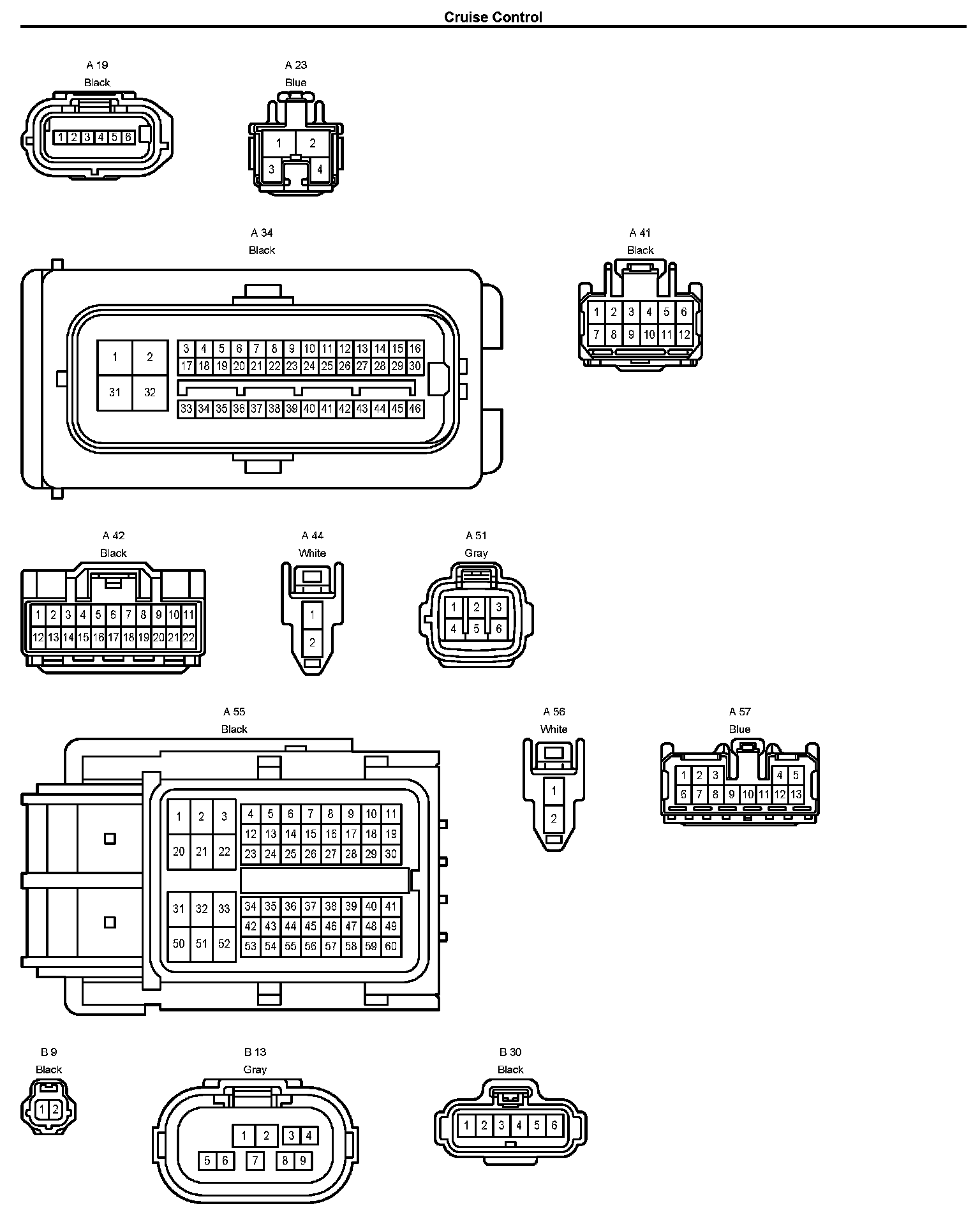 Cruise Control

A 19
Black
1 2 3 4 5 6

A 23
Blue
1 2
3 4

A 34
Black
1 2
31 32
3 4 5 6 7 8 9 10 11 12 13 14 15 16
17 18 19 20 21 22 23 24 25 26 27 28 29 30
33 34 35 36 37 38 39 40 41 42 43 44 45 46

A 41
Black
1 2 3 4 5 6
7 8 9 10 11 12

A 42
Black
1 2 3 4 5 6 7 8 9 10 11
12 13 14 15 16 17 18 19 20 21 22

A 44
White
1
2

A 51
Gray
1 2 3
4 5 6

A 55
Black
1 2 3
20 21 22
4 5 6 7 8 9 10 11
12 13 14 15 16 17 18 19
23 24 25 26 27 28 29 30
31 32 33
50 51 52
34 35 36 37 38 39 40 41
42 43 44 45 46 47 48 49
53 54 55 56 57 58 59 60

A 56
White
1
2

A 57
Blue
1 2 3 4 5
6 7 8 9 10 11 12 13

B 9
Black
1 2

B 13
Gray
1 2 3 4
5 6 7 8 9

B 30
Black
1 2 3 4 5 6