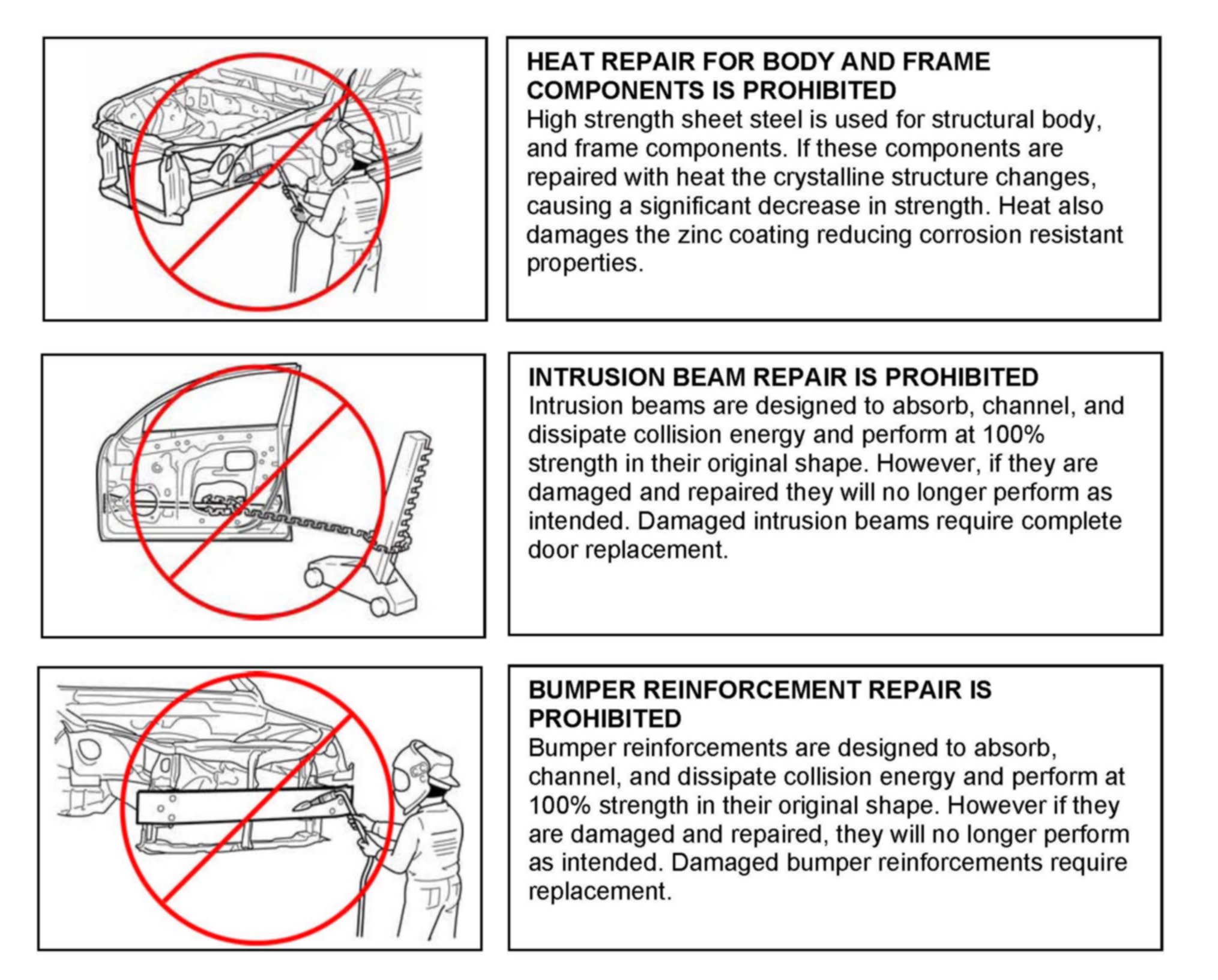 HEAT REPAIR FOR BODY AND FRAME COMPONENTS IS PROHIBITED
High strength sheet steel is used for structural body, and frame components. If these components are repaired with heat the crystalline structure changes, causing a significant decrease in strength. Heat also damages the zinc coating reducing corrosion resistant properties.

INTRUSION BEAM REPAIR IS PROHIBITED
Intrusion beams are designed to absorb, channel, and dissipate collision energy and perform at 100% strength in their original shape. However, if they are damaged and repaired they will no longer perform as intended. Damaged intrusion beams require complete door replacement.

BUMPER REINFORCEMENT REPAIR IS PROHIBITED
Bumper reinforcements are designed to absorb, channel, and dissipate collision energy and perform at 100% strength in their original shape. However if they are damaged and repaired, they will no longer perform as intended. Damaged bumper reinforcements require replacement.