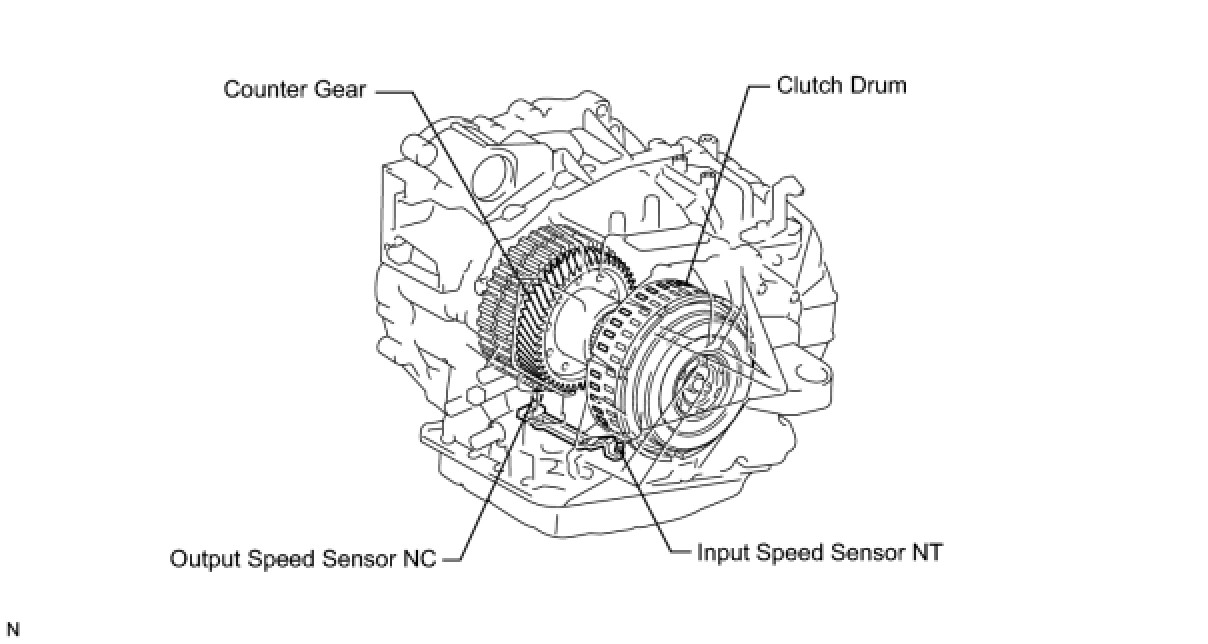 Counter Gear

Clutch Drum

Output Speed Sensor NC

Input Speed Sensor NT

N