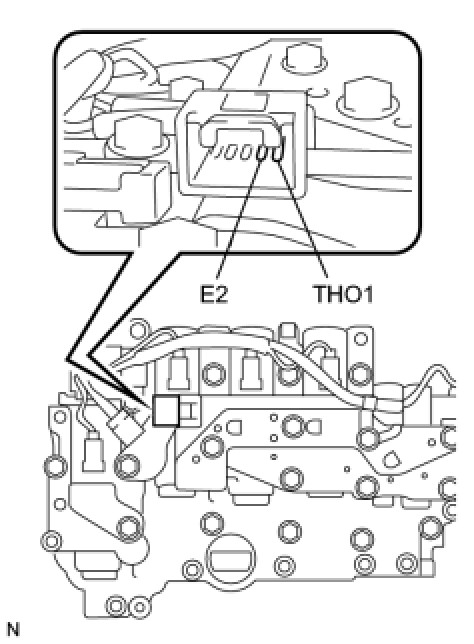 E2

THO1

N