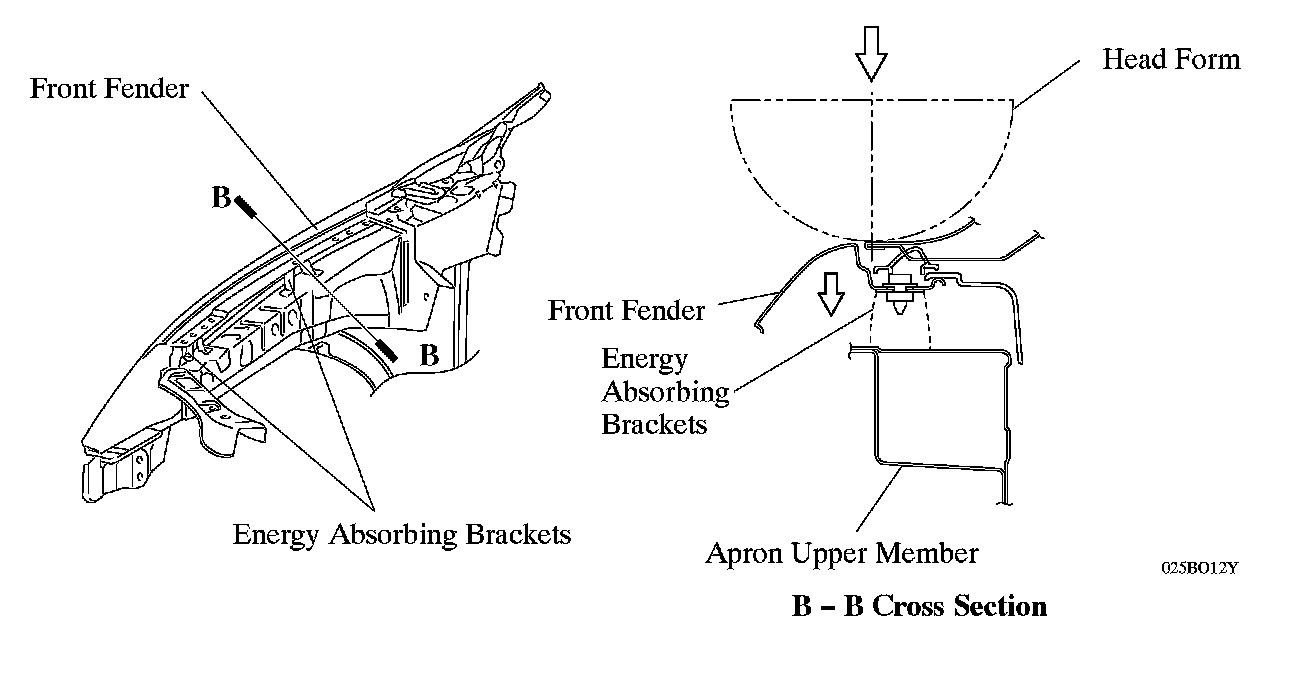 Front Fender

B

B

Energy Absorbing Brackets

Head Form

Front Fender

Energy Absorbing Brackets

Apron Upper Member

025BO12Y

B – B Cross Section