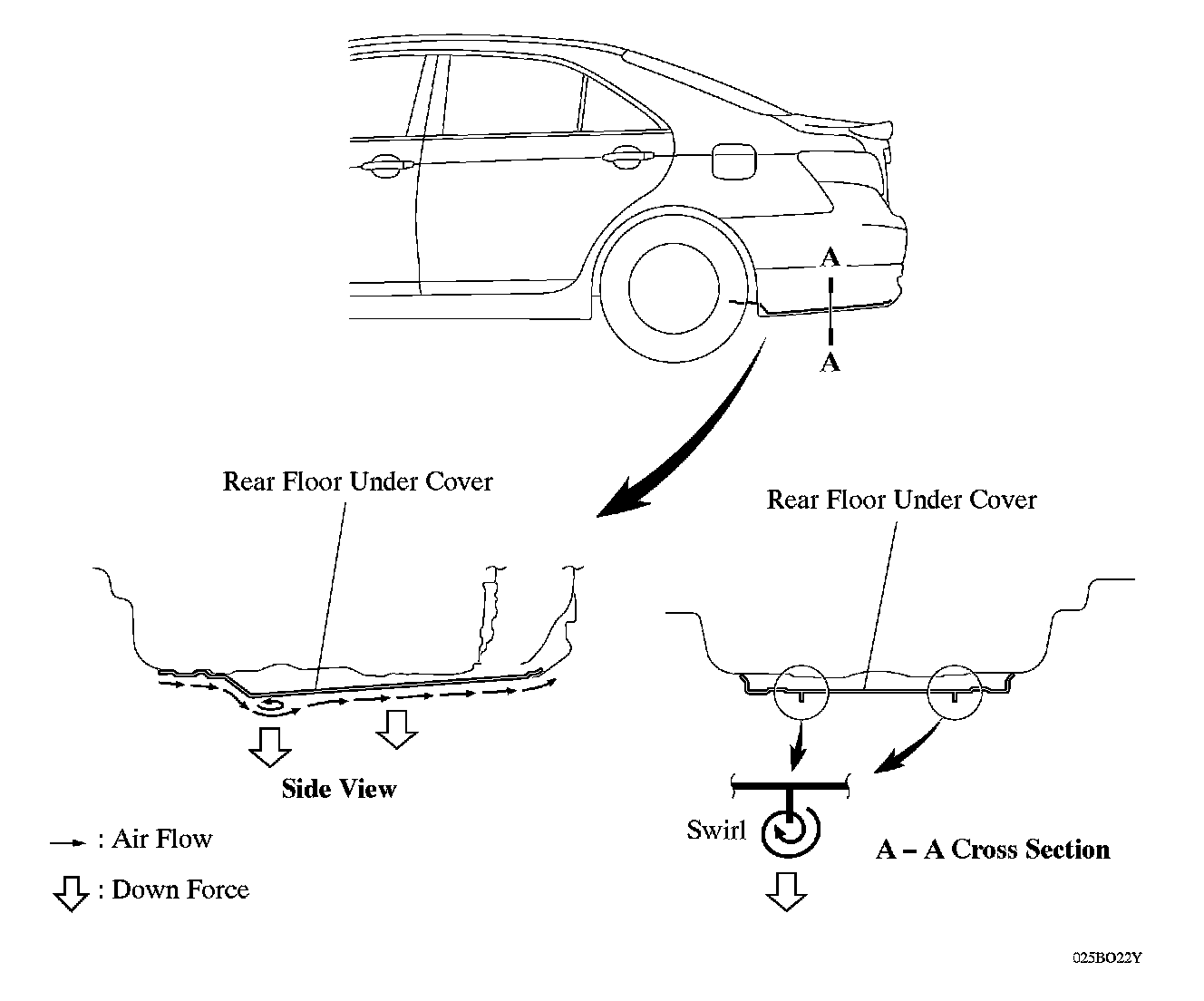 A

A

Rear Floor Under Cover

Rear Floor Under Cover

Side View

: Air Flow

: Down Force

Swirl

A – A Cross Section

025BO22Y