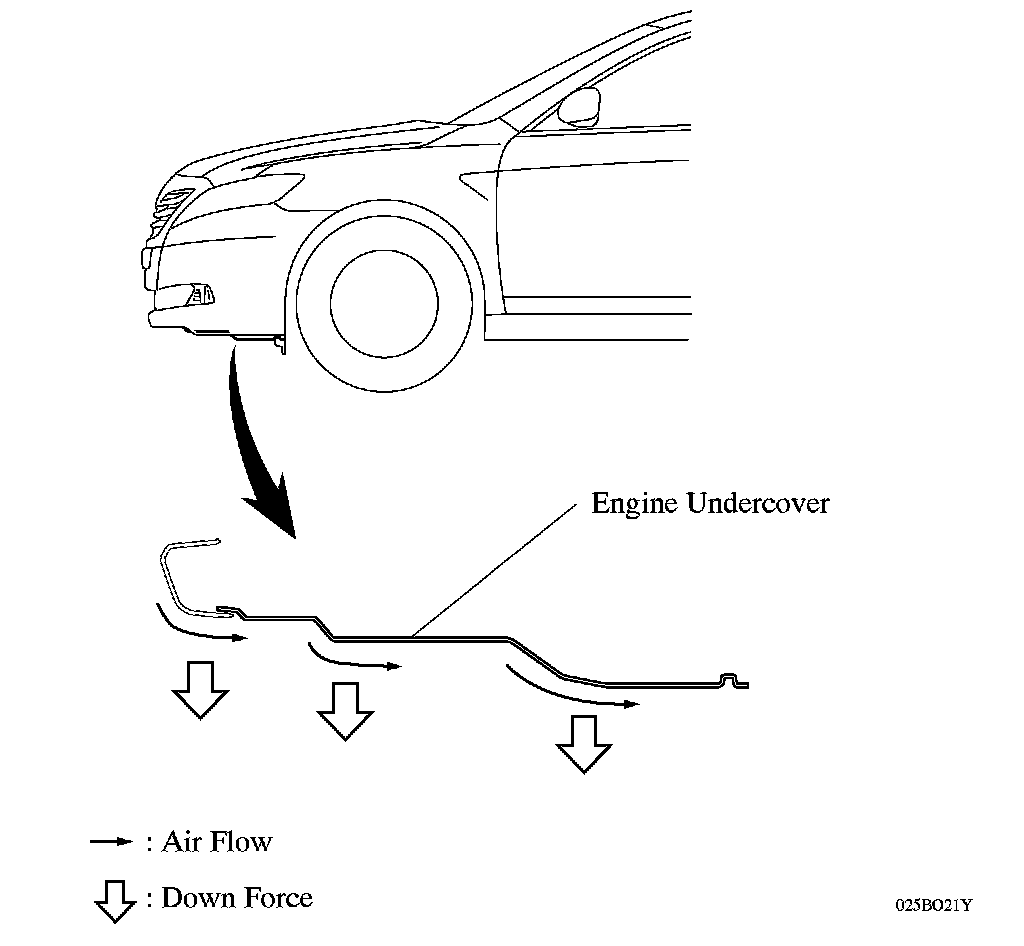 Engine Undercover

: Air Flow

: Down Force

025BO21Y