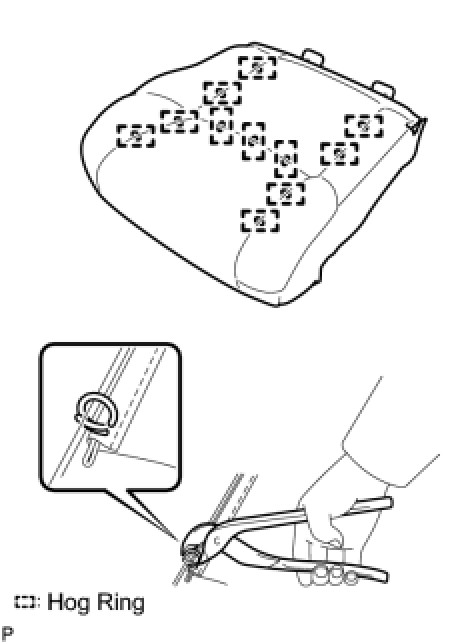 : Hog Ring

P