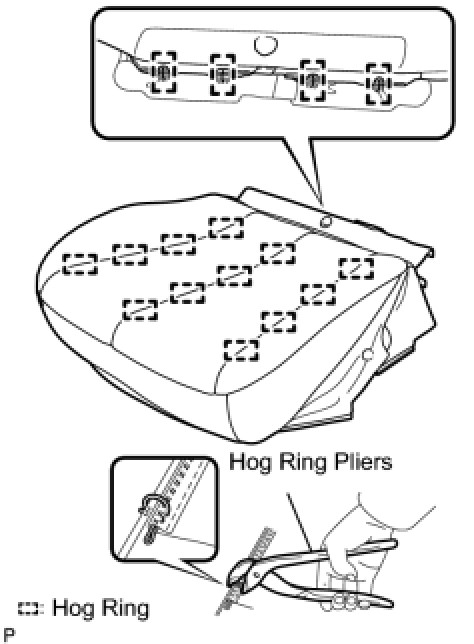 Hog Ring Pliers

: Hog Ring

P