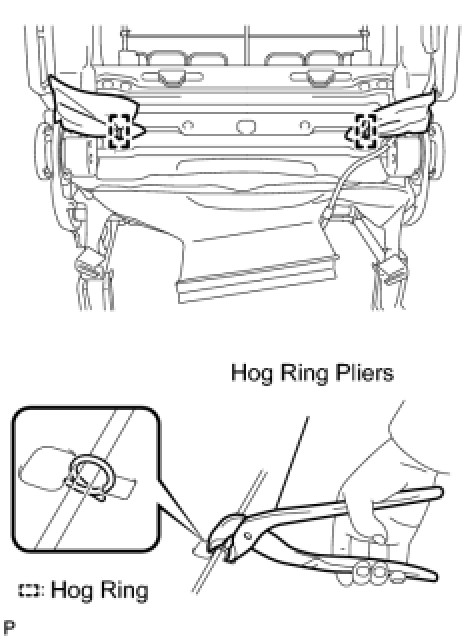 Hog Ring Pliers

: Hog Ring

P