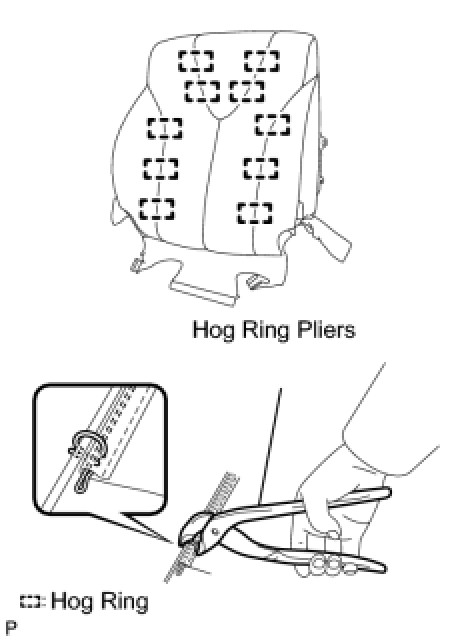 Hog Ring Pliers

: Hog Ring

P