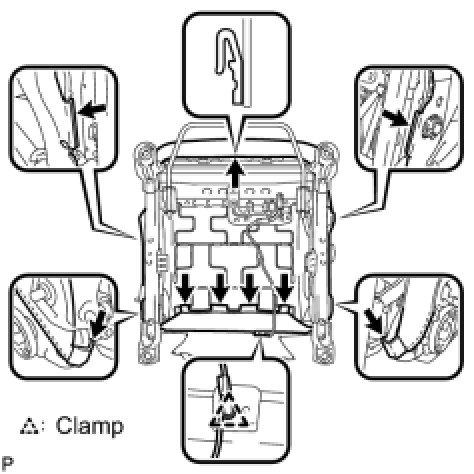 △: Clamp

P