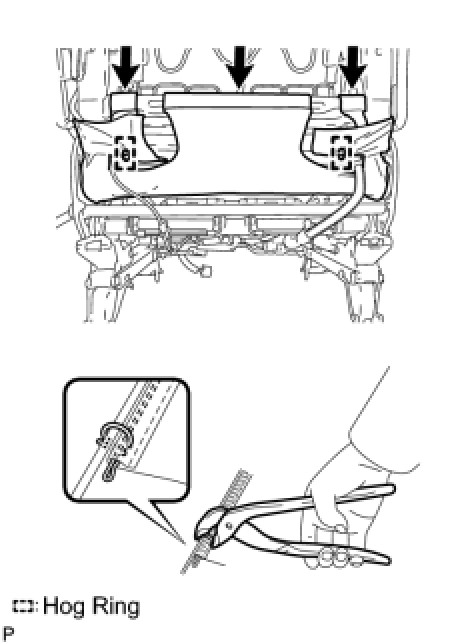 : Hog Ring

P