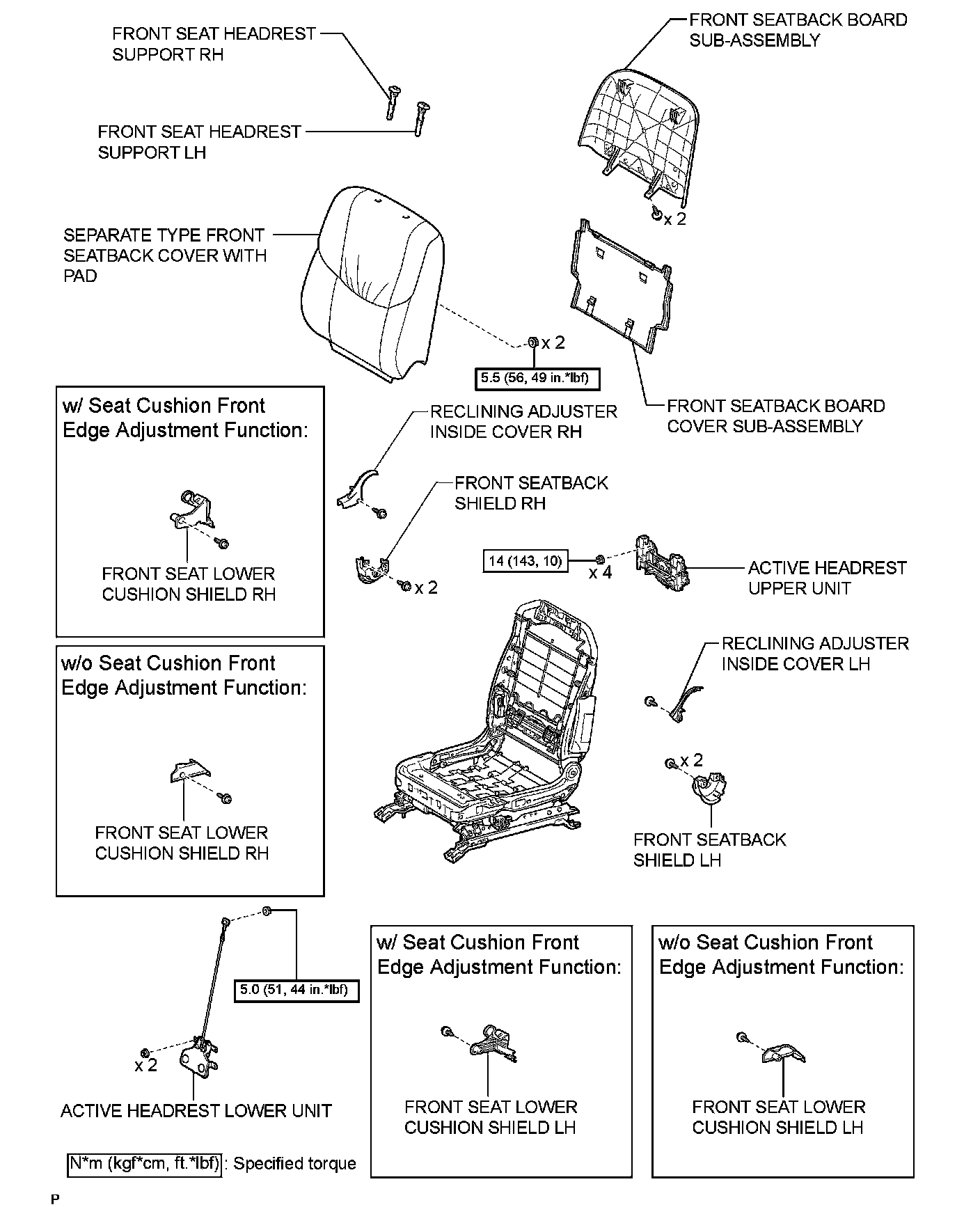 FRONT SEAT HEADREST SUPPORT RH

FRONT SEAT HEADREST SUPPORT LH

FRONT SEATBACK BOARD SUB-ASSEMBLY

x 2

SEPARATE TYPE FRONT SEATBACK COVER WITH PAD

x 2

5.5 (56, 49 in.*lbf)

FRONT SEATBACK BOARD COVER SUB-ASSEMBLY

w/ Seat Cushion Front Edge Adjustment Function:

FRONT SEAT LOWER CUSHION SHIELD RH

RECLINING ADJUSTER INSIDE COVER RH

FRONT SEATBACK SHIELD RH

x 2

14 (143, 10)

x 4

ACTIVE HEADREST UPPER UNIT

w/o Seat Cushion Front Edge Adjustment Function:

FRONT SEAT LOWER CUSHION SHIELD RH

RECLINING ADJUSTER INSIDE COVER LH

x 2

FRONT SEATBACK SHIELD LH

5.0 (51, 44 in.*lbf)

x 2

ACTIVE HEADREST LOWER UNIT

w/ Seat Cushion Front Edge Adjustment Function:

FRONT SEAT LOWER CUSHION SHIELD LH

w/o Seat Cushion Front Edge Adjustment Function:

FRONT SEAT LOWER CUSHION SHIELD LH

N*m (kgf*cm, ft.*lbf) : Specified torque

P